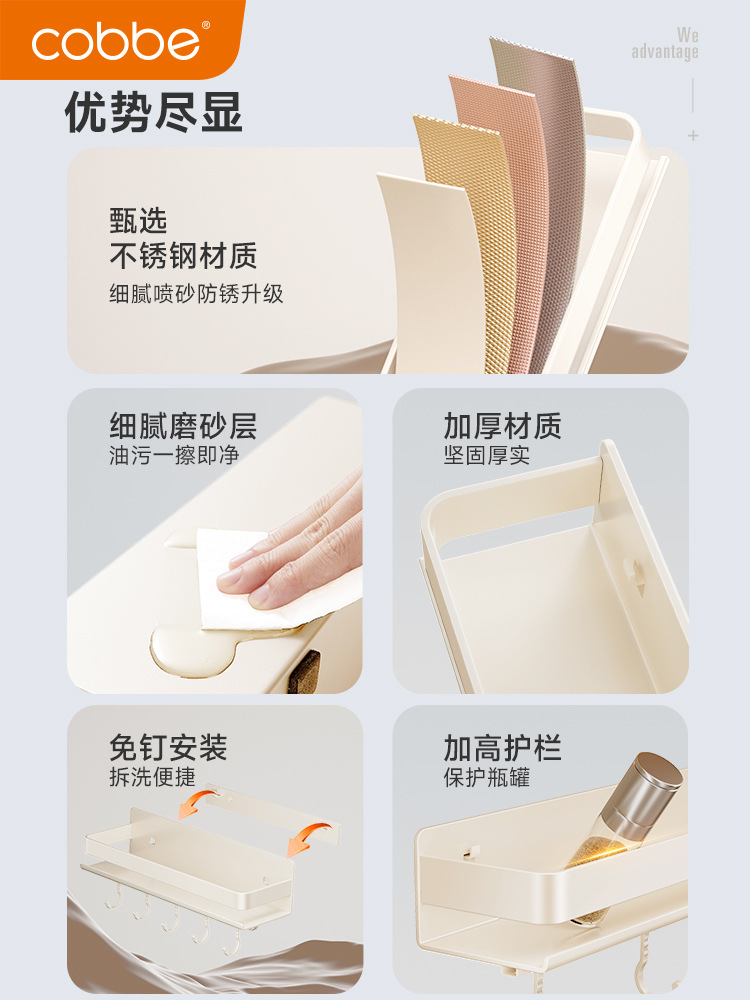 cobbe®

We advantage

优势尽显

甄选
不锈钢材质
细腻喷砂防锈升级

细腻磨砂层
油污一擦即净

加厚材质
坚固厚实

免钉安装
拆洗便捷

加高护栏
保护瓶罐