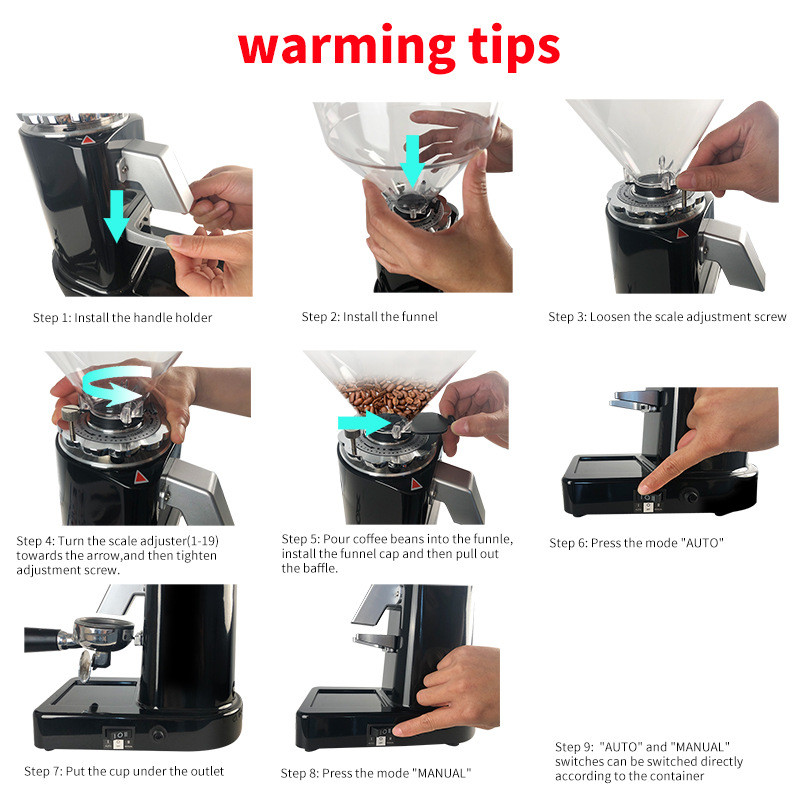 warming tips

Step 1: Install the handle holder

Step 2: Install the funnel

Step 3: Loosen the scale adjustment screw

Step 4: Turn the scale adjuster(1-19) towards the arrow,and then tighten adjustment screw.

Step 5: Pour coffee beans into the funnle, install the funnel cap and then pull out the baffle.

Step 6: Press the mode "AUTO"

Step 7: Put the cup under the outlet

Step 8: Press the mode "MANUAL"

Step 9: "AUTO" and "MANUAL" switches can be switched directly according to the container