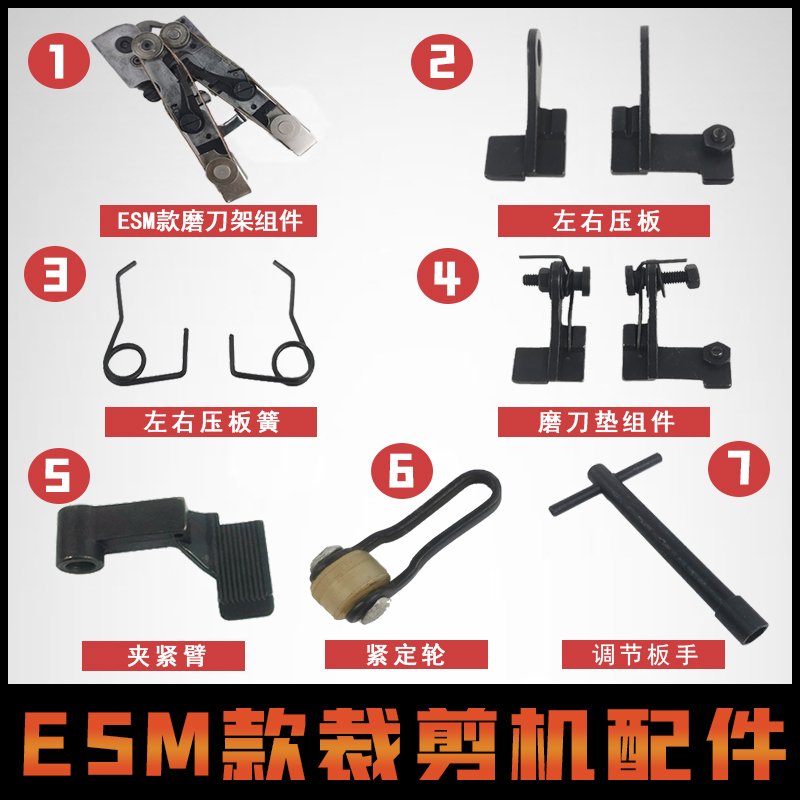 1
ESM款磨刀架组件

2
左右压板

3
左右压板簧

4
磨刀垫组件

5
夹紧臂

6
紧定轮

7
调节板手

ESM款裁剪机配件