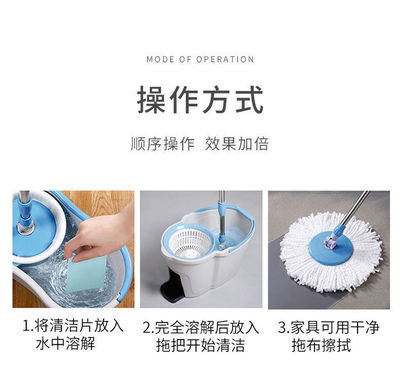 MODE OF OPERATION

操作方式

顺序操作 效果加倍

1.将清洁片放入水中溶解

2.完全溶解后放入拖把开始清洁

3.家具可用干净拖布擦拭