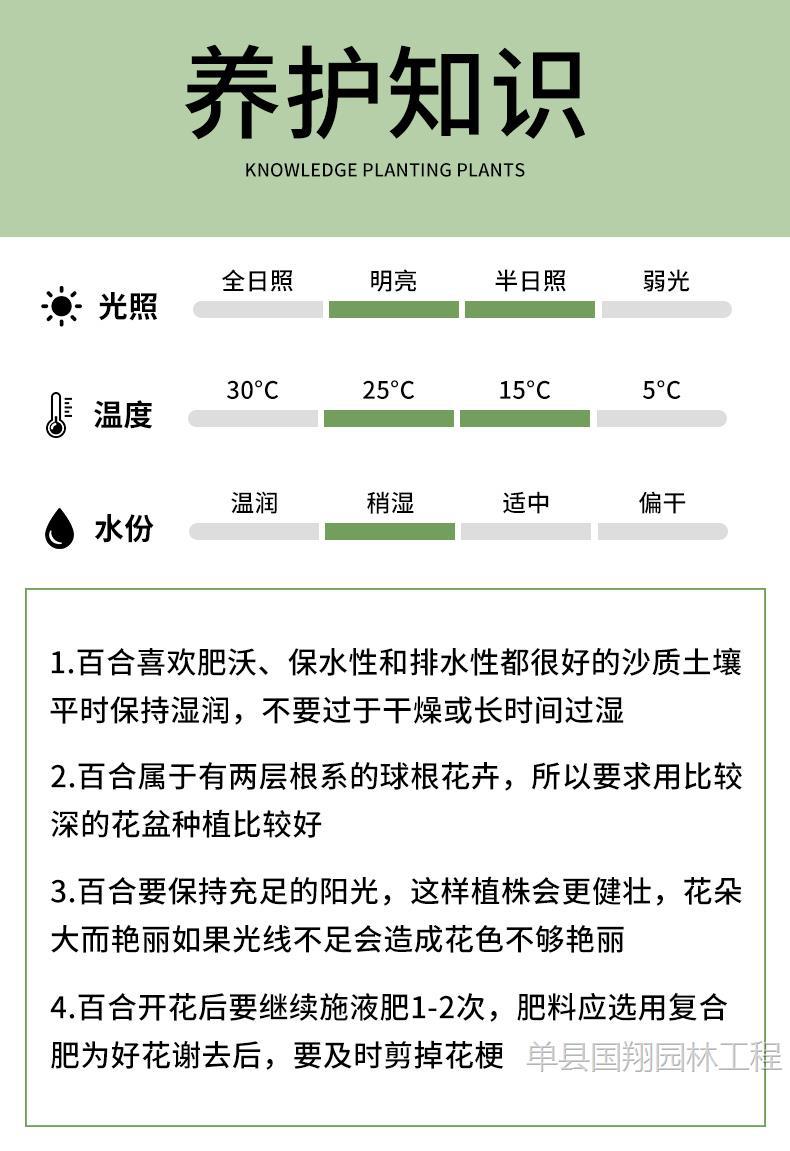 养护知识

KNOWLEDGE PLANTING PLANTS

光照
全日照 明亮 半日照 弱光

温度
30°C 25°C 15°C 5°C

水份
温润 稍湿 适中 偏干

1.百合喜欢肥沃、保水性和排水性都很好的沙质土壤平时保持湿润，不要过于干燥或长时间过湿

2.百合属于有两层根系的球根花卉，所以要求用比较深的花盆种植比较好

3.百合要保持充足的阳光，这样植株会更健壮，花朵大而艳丽如果光线不足会造成花色不够艳丽

4.百合开花后要继续施液肥1-2次，肥料应选用复合肥为好花谢去后，要及时剪掉花梗

单县国翔园林工程