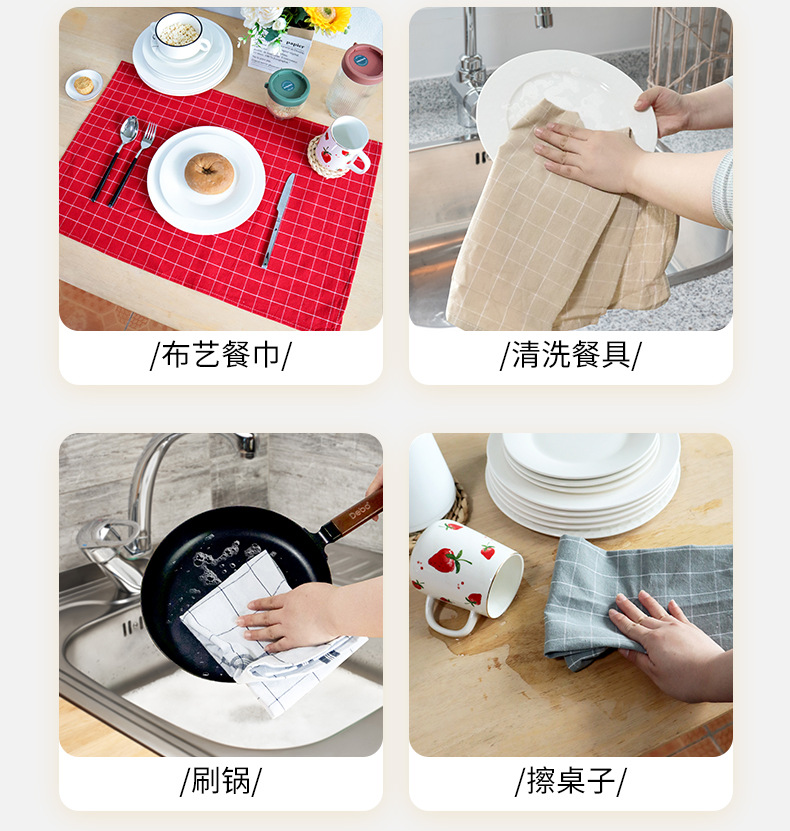 papier

/布艺餐巾/

/清洗餐具/

Debo

/刷锅/

/擦桌子/