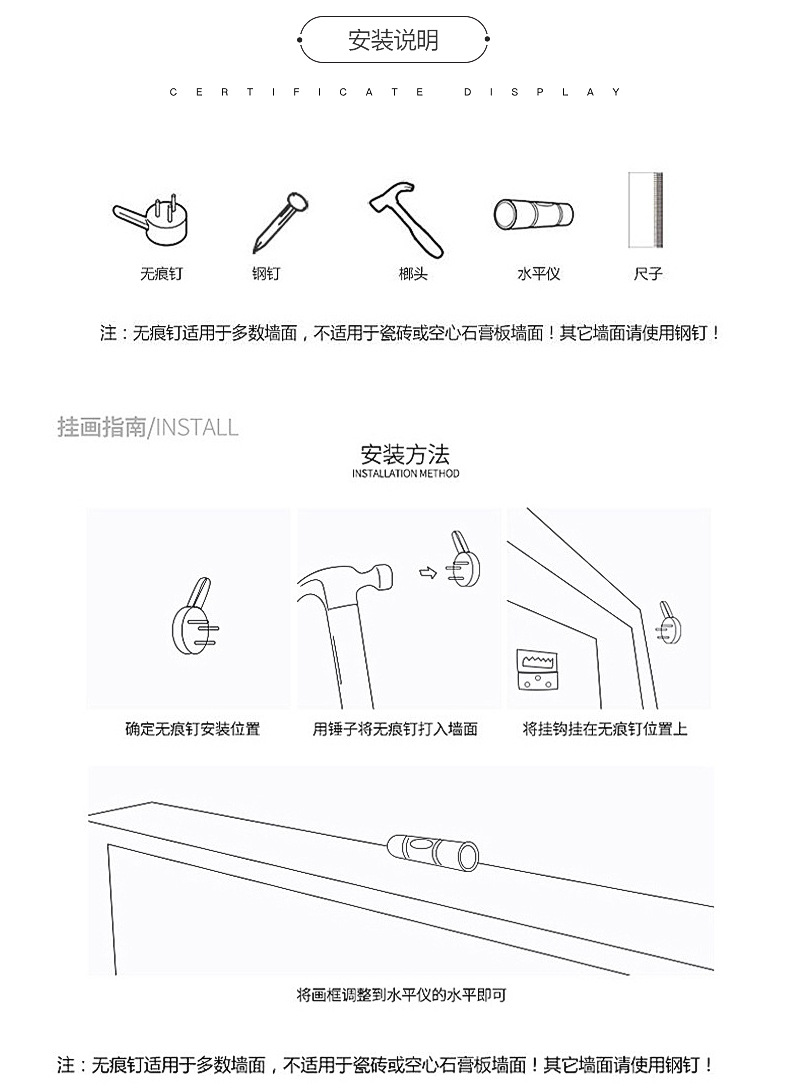 安装说明

CERTIFICATE DISPLAY

无痕钉

钢钉

榔头

水平仪

尺子

注：无痕钉适用于多数墙面，不适用于瓷砖或空心石膏板墙面！其它墙面请使用钢钉！

挂画指南/INSTALL

安装方法
INSTALLATION METHOD

确定无痕钉安装位置

用锤子将无痕钉打入墙面

将挂钩挂在无痕钉位置上

将画框调整到水平仪的水平即可

注：无痕钉适用于多数墙面，不适用于瓷砖或空心石膏板墙面！其它墙面请使用钢钉！