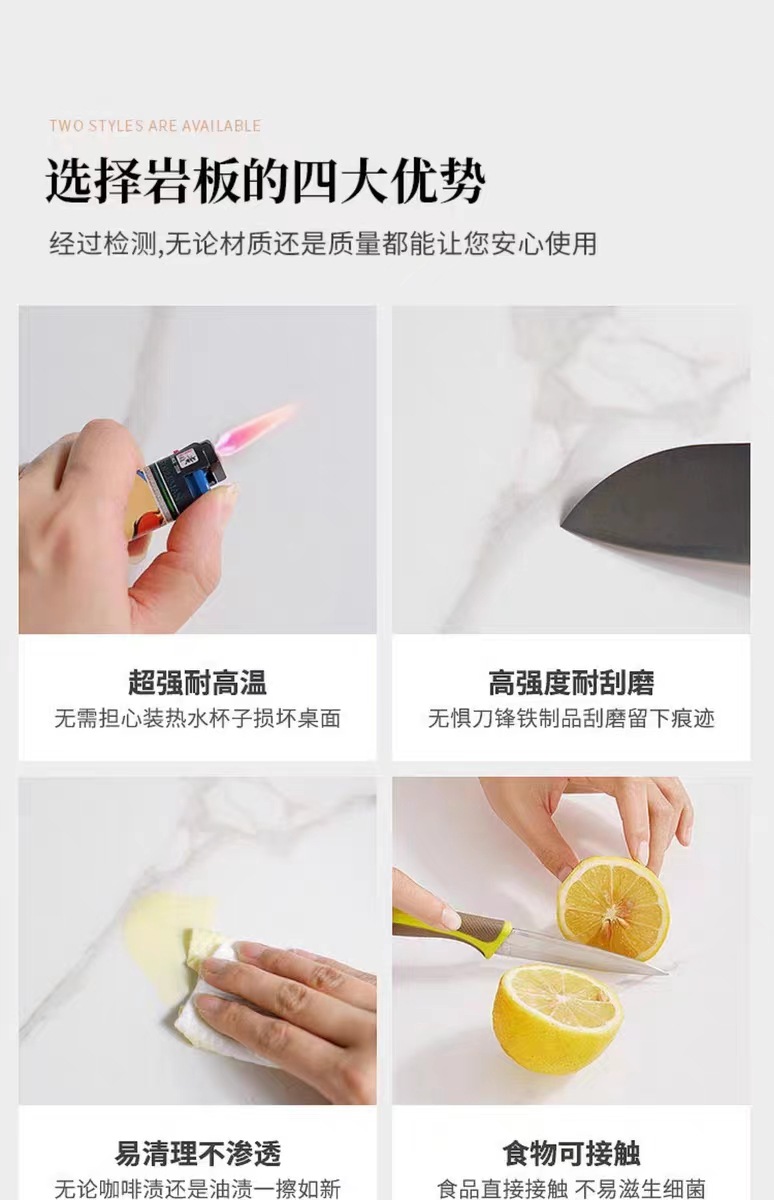 TWO STYLES ARE AVAILABLE

选择岩板的四大优势

经过检测,无论材质还是质量都能让您安心使用

超强耐高温
无需担心装热水杯子损坏桌面

高强度耐刮磨
无惧刀锋铁制品刮磨留下痕迹

易清理不渗透
无论咖啡渍还是油渍一擦如新

食物可接触
食品直接接触 不易滋生细菌