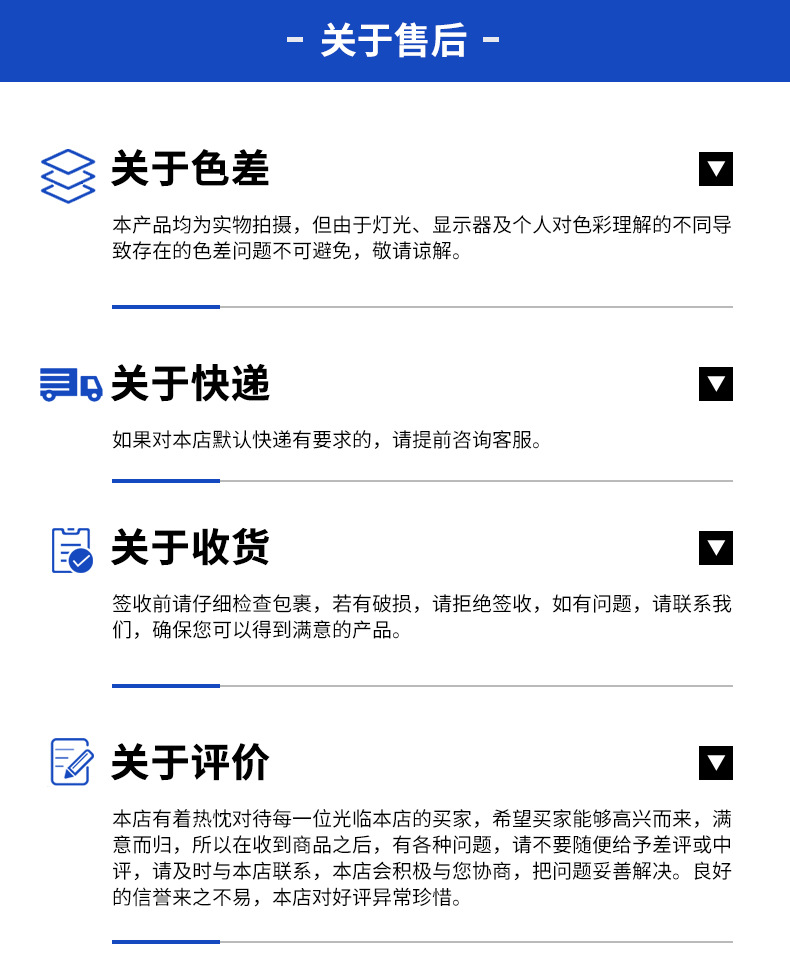 - 关于售后 -

关于色差

本产品均为实物拍摄，但由于灯光、显示器及个人对色彩理解的不同导致存在的色差问题不可避免，敬请谅解。

关于快递

如果对本店默认快递有要求的，请提前咨询客服。

关于收货

签收前请仔细检查包裹，若有破损，请拒绝签收，如有问题，请联系我们，确保您可以得到满意的产品。

关于评价

本店有着热忱对待每一位光临本店的买家，希望买家能够高兴而来，满意而归，所以在收到商品之后，有各种问题，请不要随便给予差评或中评，请及时与本店联系，本店会积极与您协商，把问题妥善解决。良好的信誉来之不易，本店对好评异常珍惜。