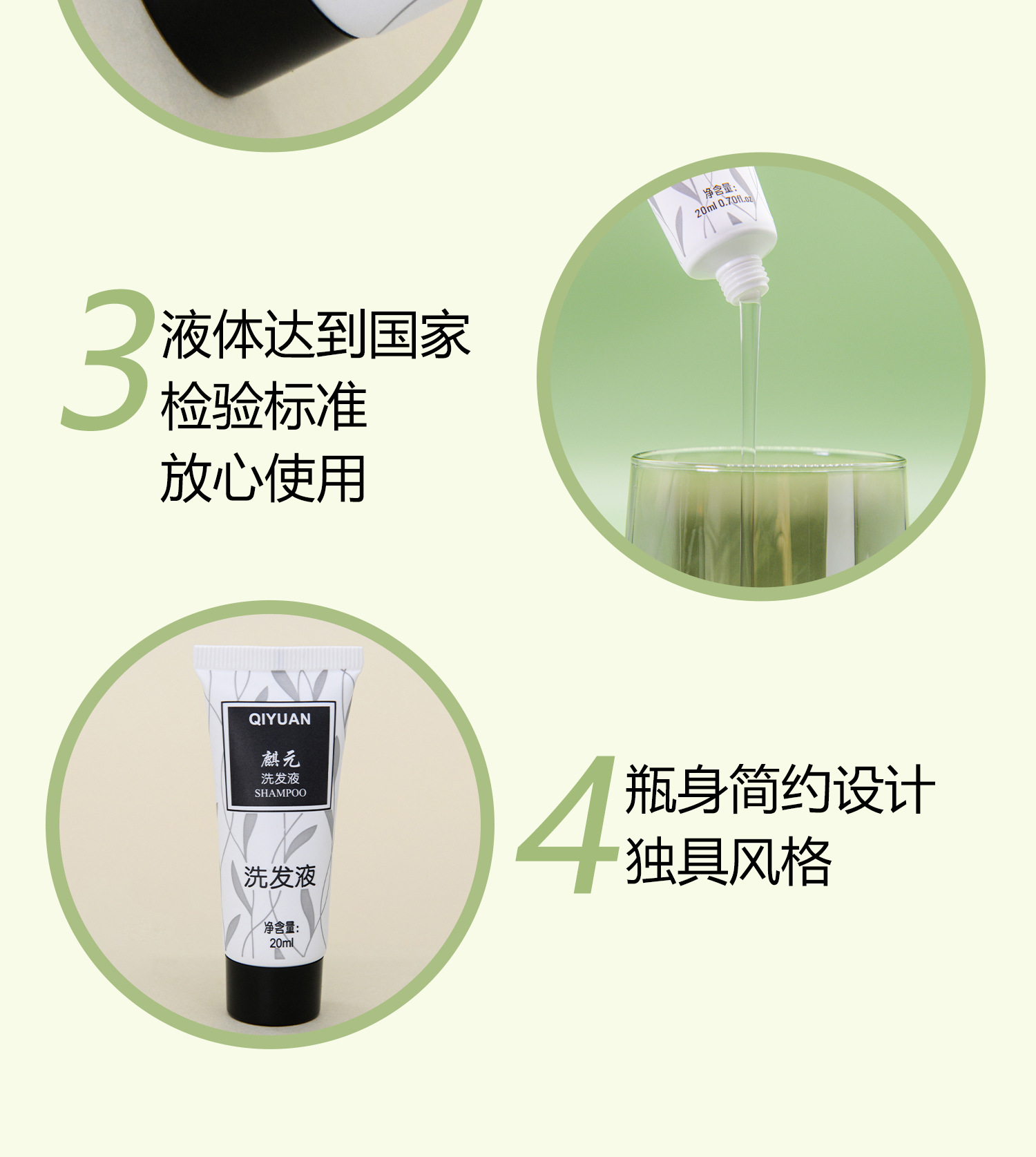 3
液体达到国家
检验标准
放心使用

净含量：
20ml 0.70fl.oz

QIYUAN
麒元
洗发液
SHAMPOO

洗发液

净含量：
20ml

4
瓶身简约设计
独具风格