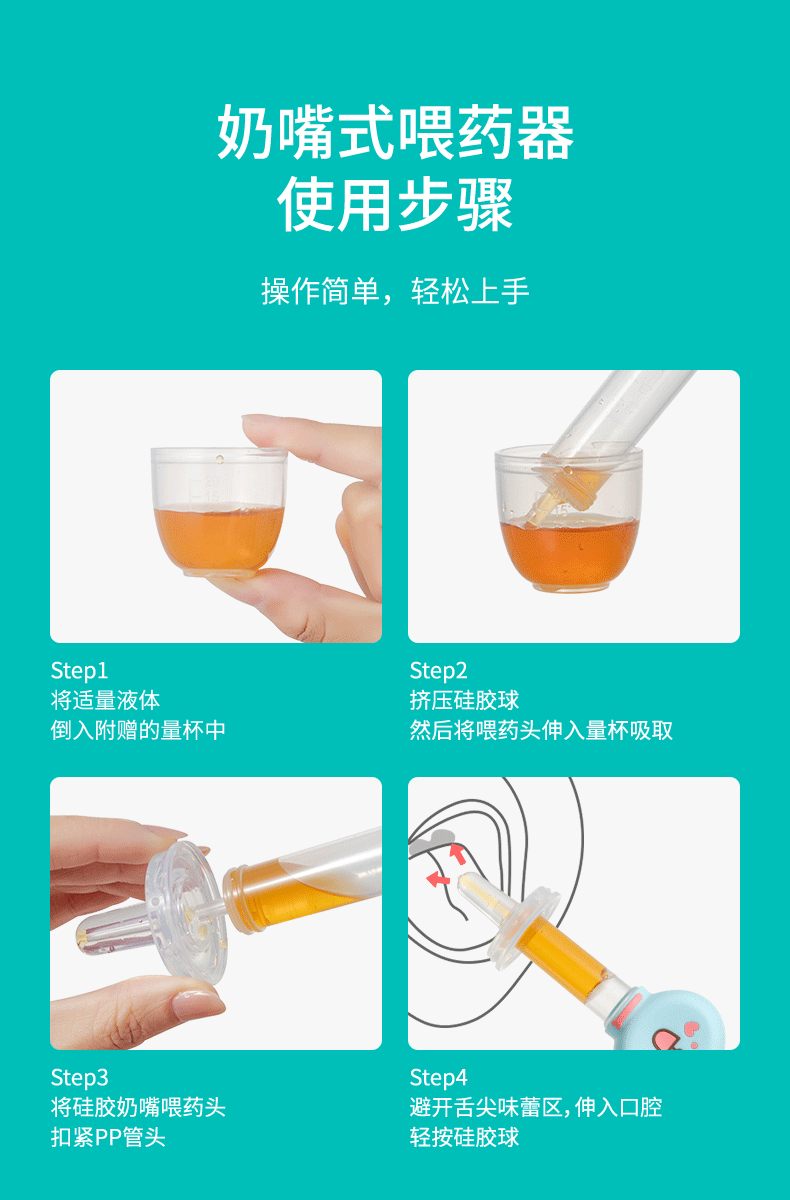 奶嘴式喂药器
使用步骤

操作简单，轻松上手

Step1
将适量液体
倒入附赠的量杯中

Step2
挤压硅胶球
然后将喂药头伸入量杯吸取

Step3
将硅胶奶嘴喂药头
扣紧PP管头

Step4
避开舌尖味蕾区，伸入口腔
轻按硅胶球