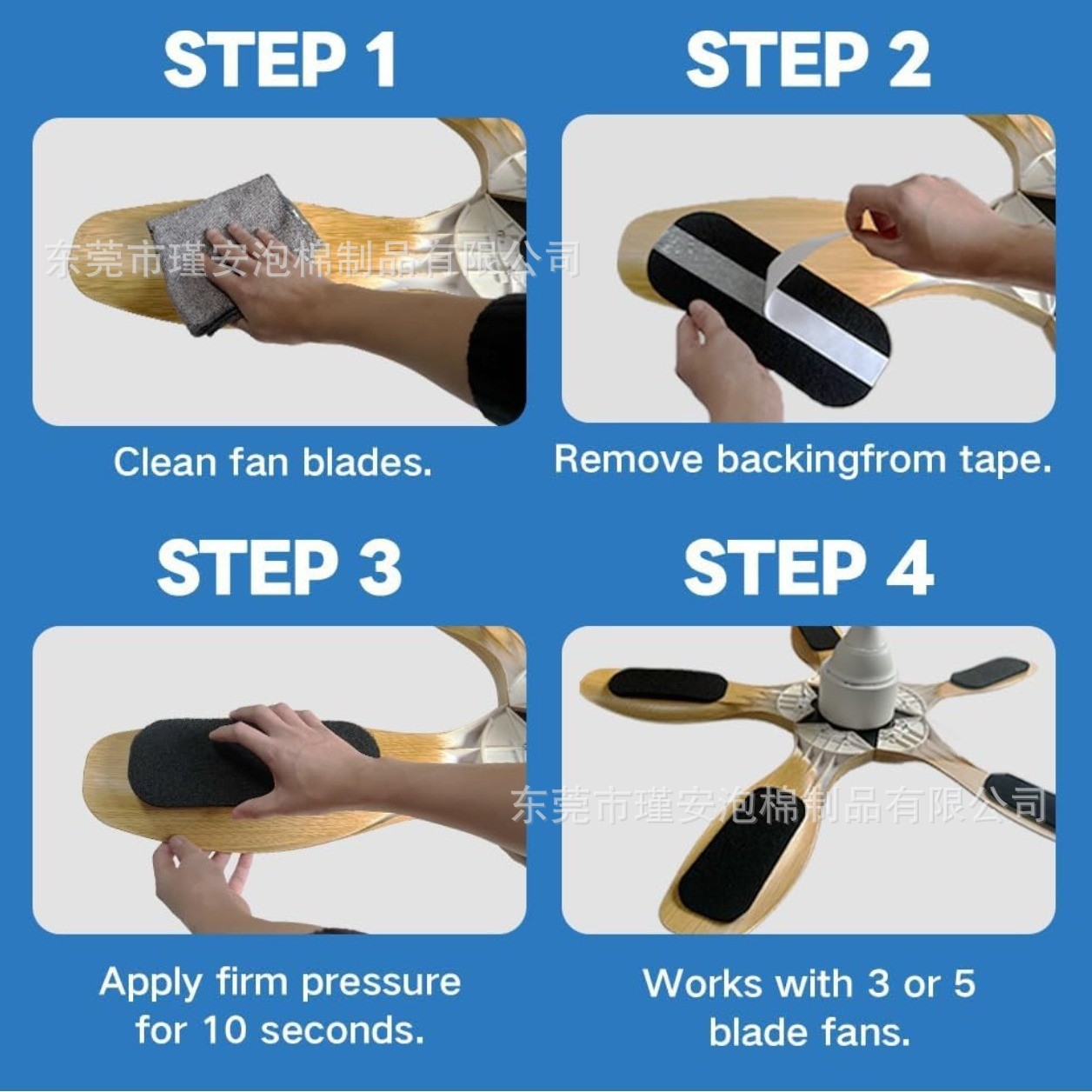 STEP 1

东莞市瑾安泡棉制品有限公司

Clean fan blades.

STEP 2

Remove backingfrom tape.

STEP 3

Apply firm pressure for 10 seconds.

STEP 4

东莞市瑾安泡棉制品有限公司

Works with 3 or 5 blade fans.