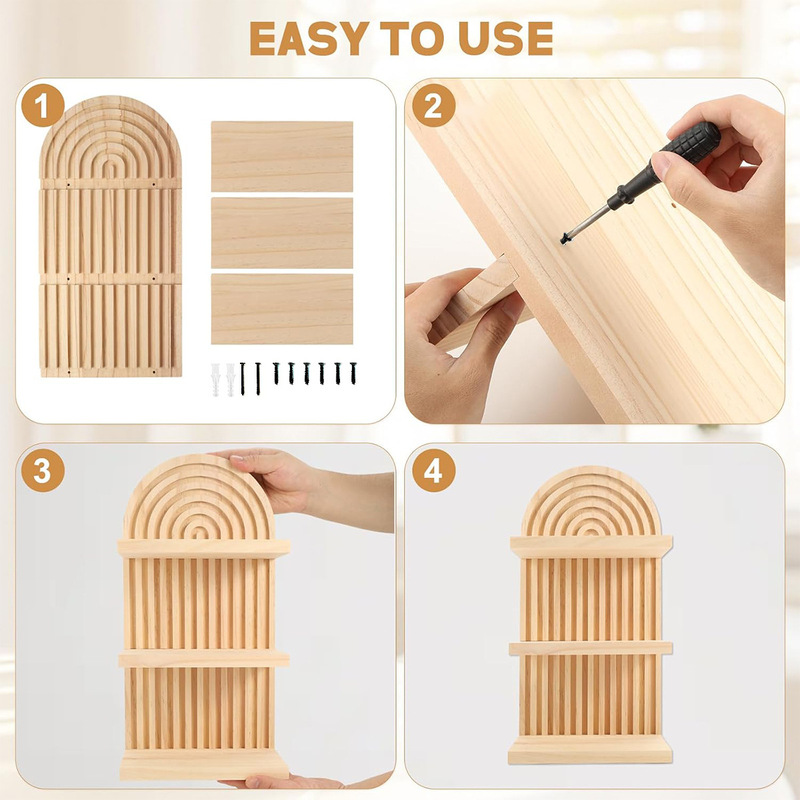 EASY TO USE

1

2

3

4