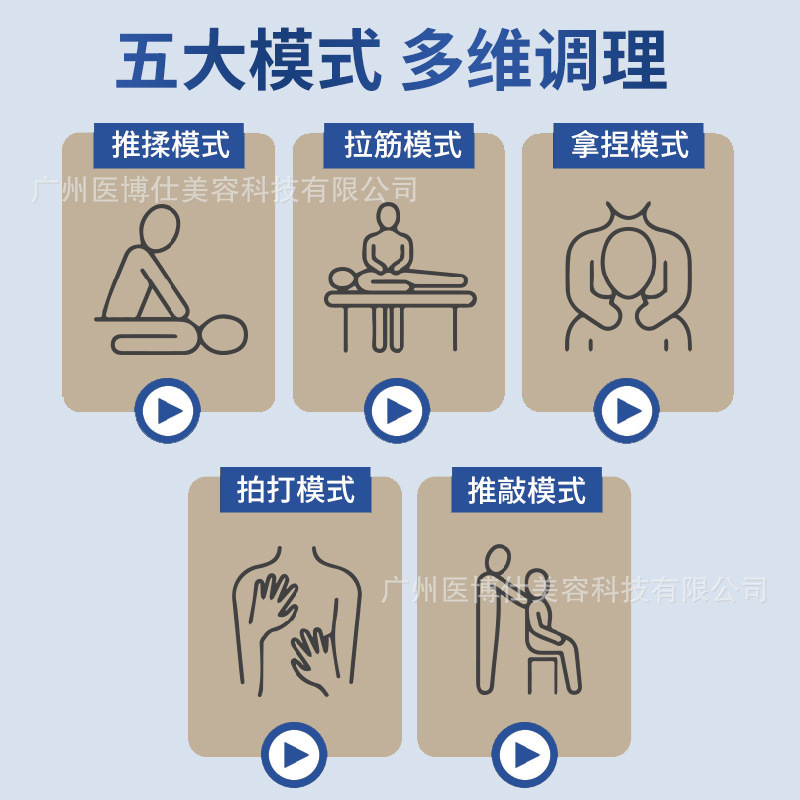 五大模式 多维调理

推揉模式

拉筋模式

拿捏模式

广州医博仕美容科技有限公司

拍打模式

推敲模式

广州医博仕美容科技有限公司