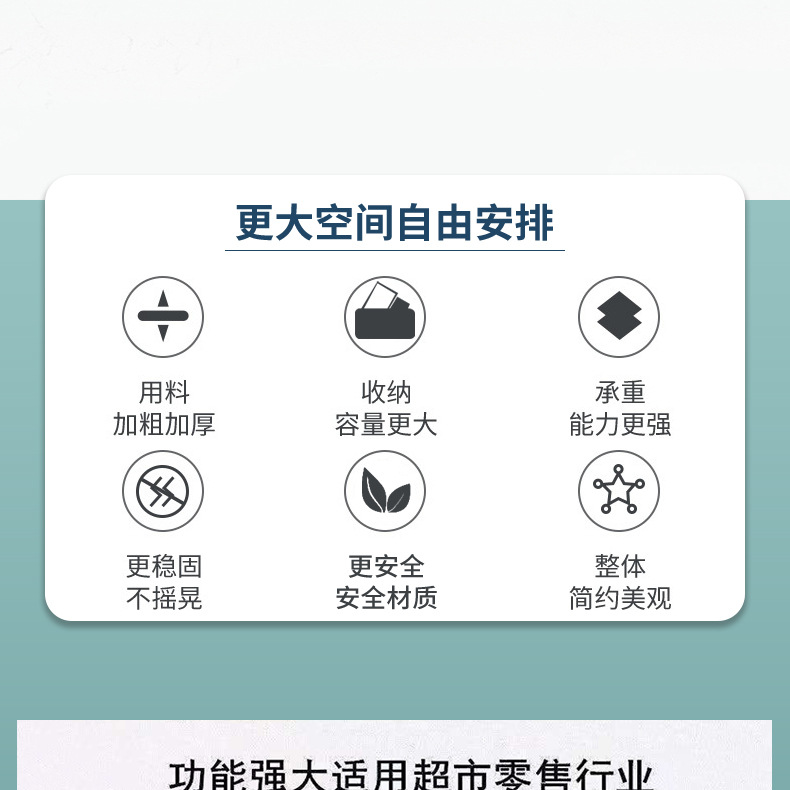 更大空间自由安排

用料
加粗加厚

收纳
容量更大

承重
能力更强

更稳固
不摇晃

更安全
安全材质

整体
简约美观

功能强大适用超市零售行业