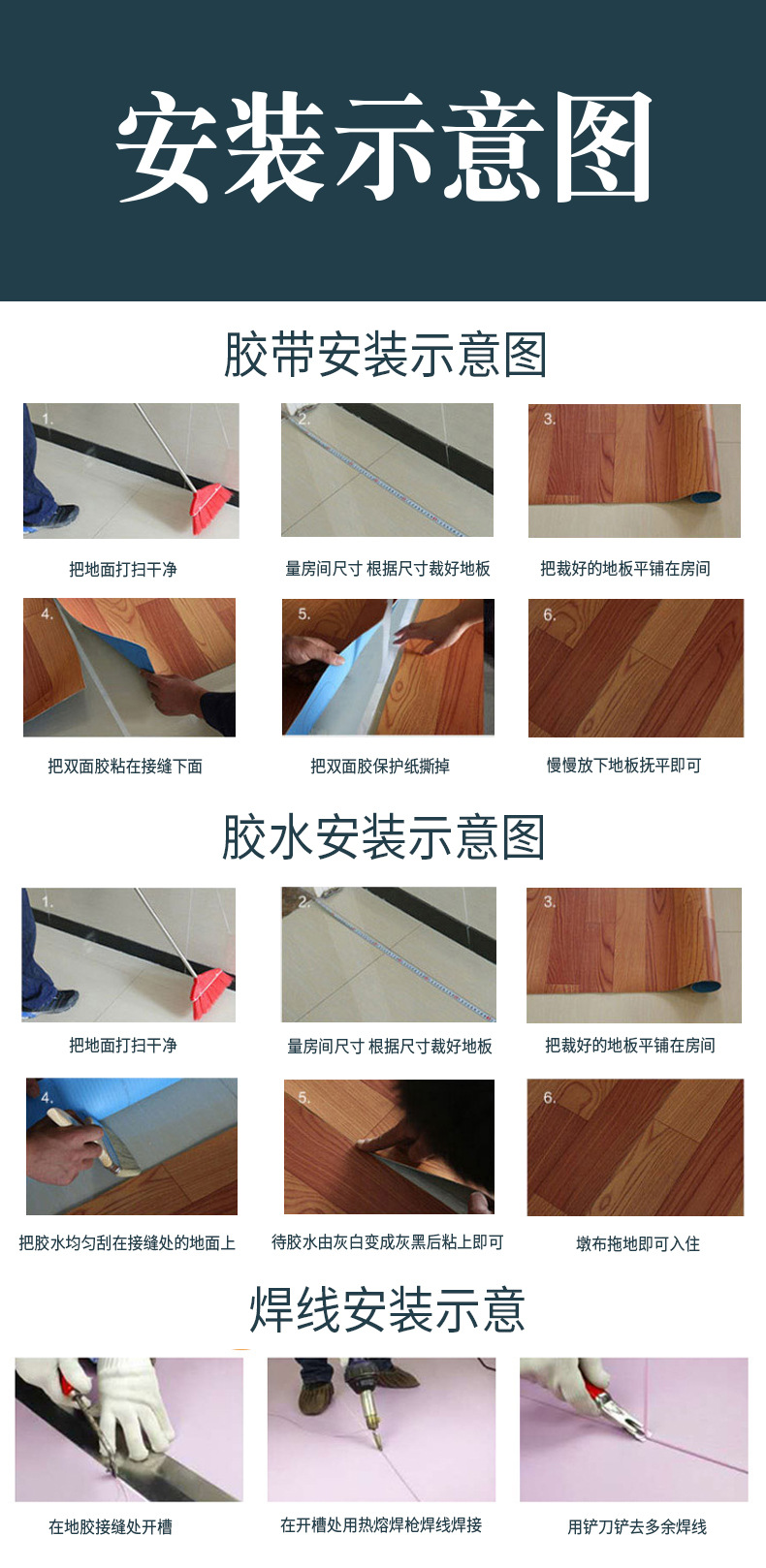 安装示意图

胶带安装示意图

1.
把地面打扫干净

2.
量房间尺寸 根据尺寸裁好地板

3.
把裁好的地板平铺在房间

4.
把双面胶粘在接缝下面

5.
把双面胶保护纸撕掉

6.
慢慢放下地板抚平即可

胶水安装示意图

1.
把地面打扫干净

2.
量房间尺寸 根据尺寸裁好地板

3.
把裁好的地板平铺在房间

4.
把胶水均匀刮在接缝处的地面上

5.
待胶水由灰白变成灰黑后粘上即可

6.
墩布拖地即可入住

焊线安装示意

在地胶接缝处开槽

在开槽处用热熔焊枪焊线焊接

用铲刀铲去多余焊线