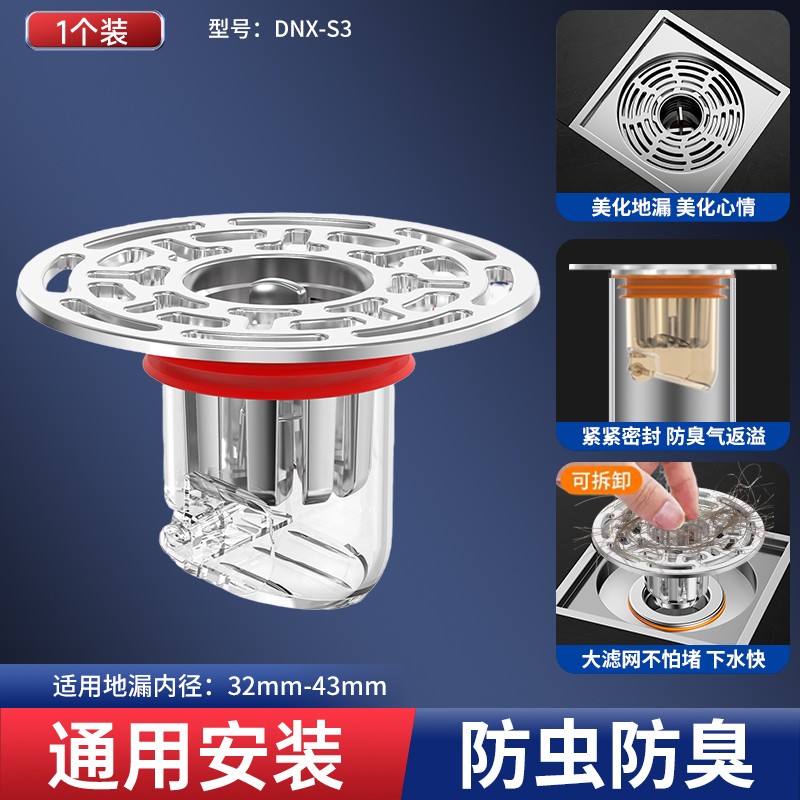 1个装

型号：DNX-S3

美化地漏 美化心情

紧紧密封 防臭气返溢

可拆卸

大滤网不怕堵 下水快

适用地漏内径：32mm-43mm

通用安装

防虫防臭