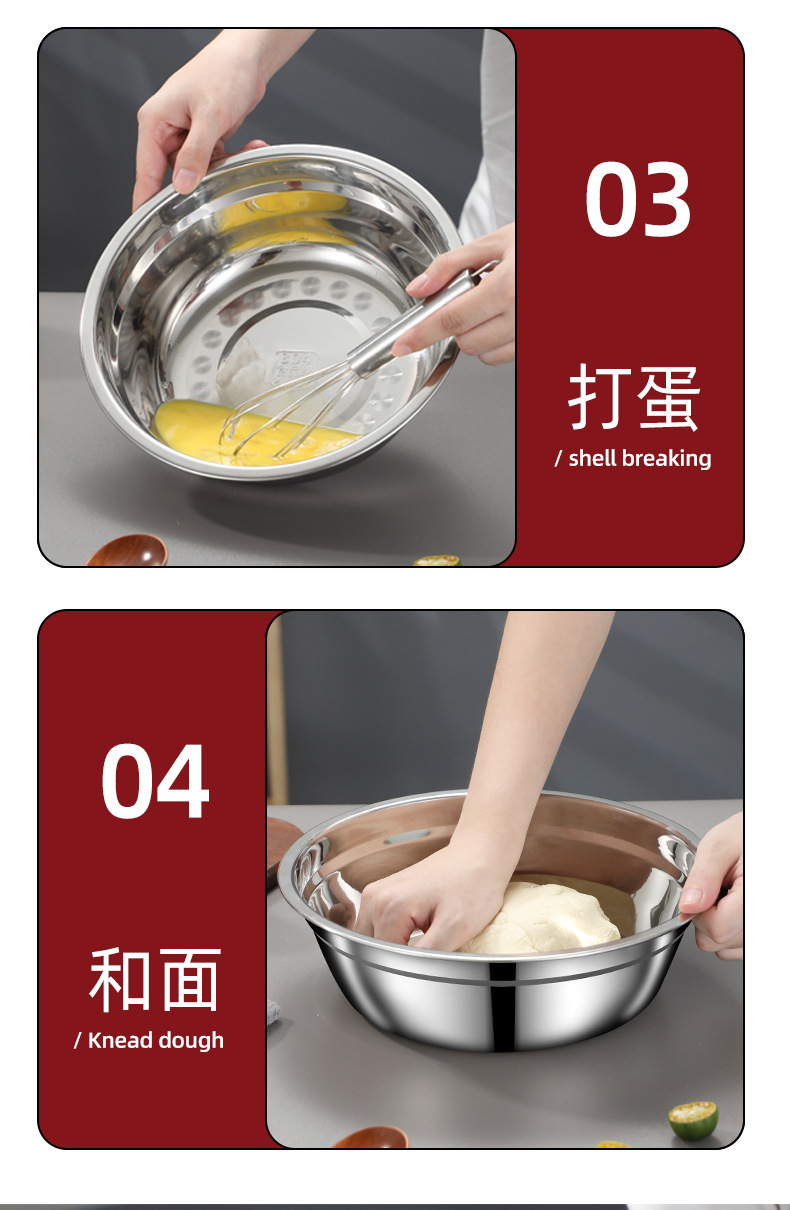 03

打蛋
/ shell breaking

04

和面
/ Knead dough