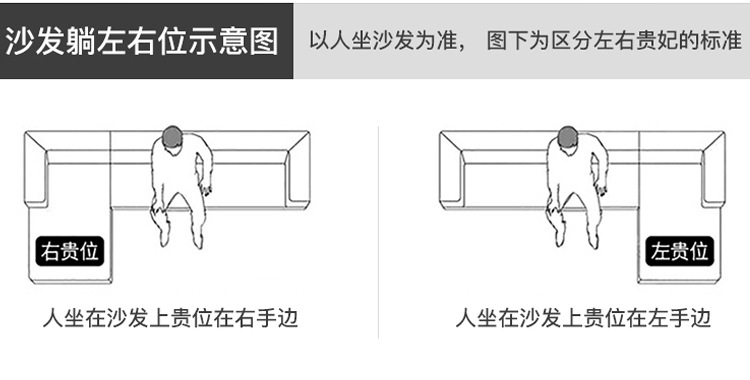 沙发躺左右位示意图

以人坐沙发为准， 图下为区分左右贵妃的标准

右贵位

人坐在沙发上贵位在右手边

左贵位

人坐在沙发上贵位在左手边