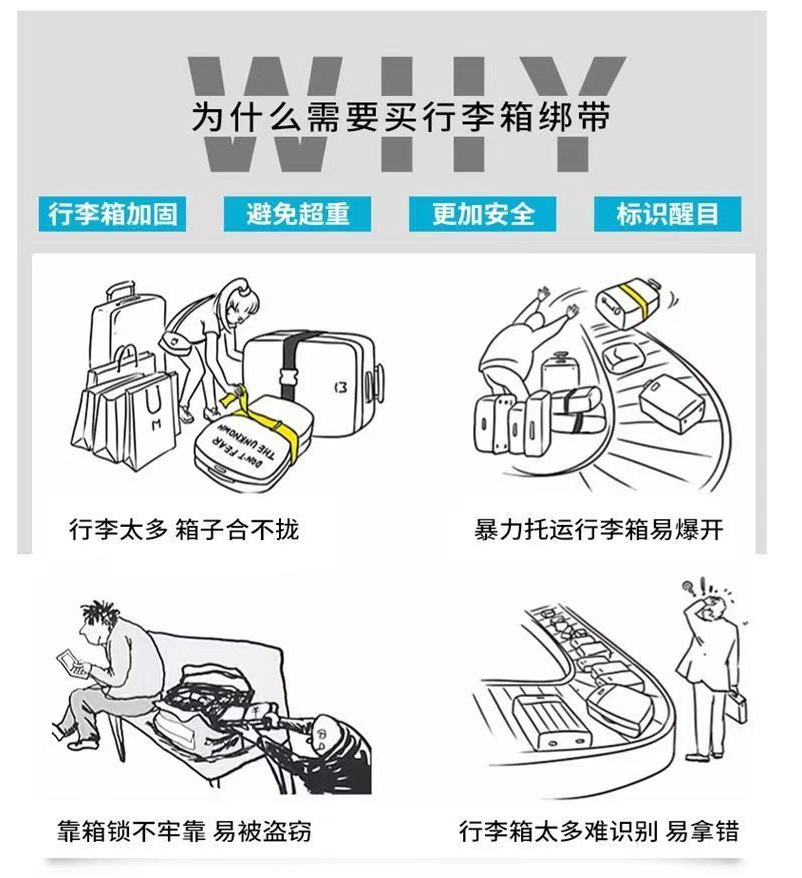 WHY
为什么需要买行李箱绑带

行李箱加固 避免超重 更加安全 标识醒目

DON'T FEAR THE UNKNOWN

行李太多 箱子合不拢

暴力托运行李箱易爆开

靠箱锁不牢靠 易被盗窃

行李箱太多难识别 易拿错