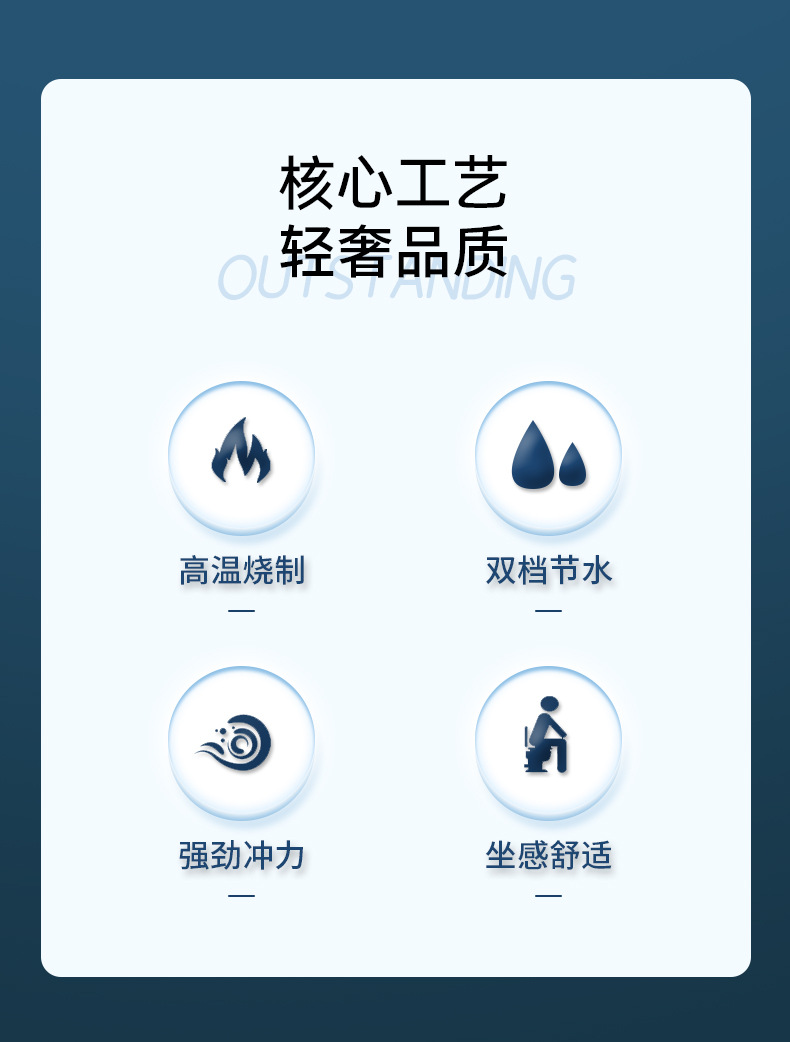 核心工艺
轻奢品质
OUTSTANDING

高温烧制
—

双档节水
—

强劲冲力
—

坐感舒适
—