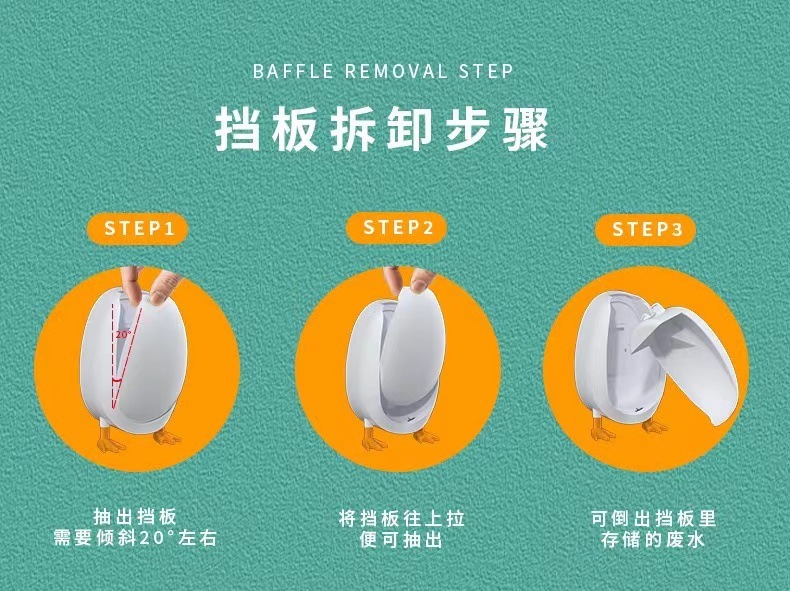 BAFFLE REMOVAL STEP

挡板拆卸步骤

STEP1

20°

抽出挡板
需要倾斜20°左右

STEP2

将挡板往上拉
便可抽出

STEP3

可倒出挡板里
存储的废水