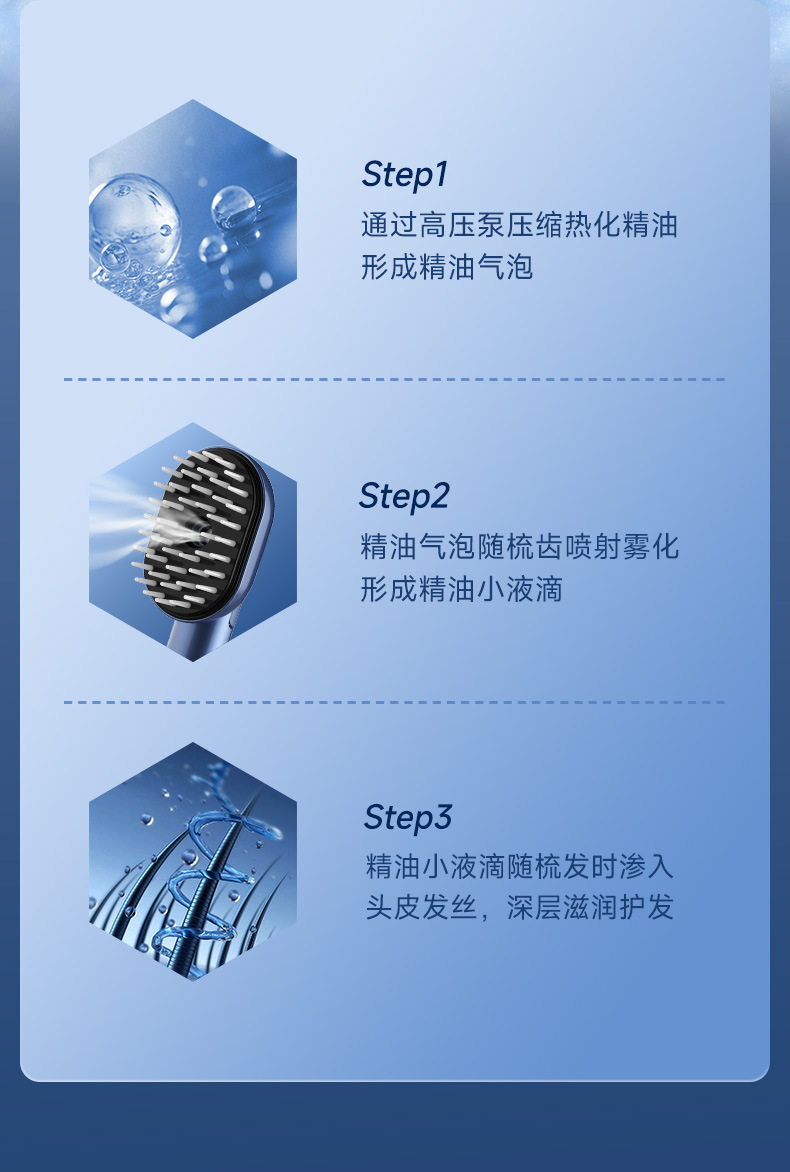 Step1
通过高压泵压缩热化精油
形成精油气泡

Step2
精油气泡随梳齿喷射雾化
形成精油小液滴

Step3
精油小液滴随梳发时渗入
头皮发丝，深层滋润护发