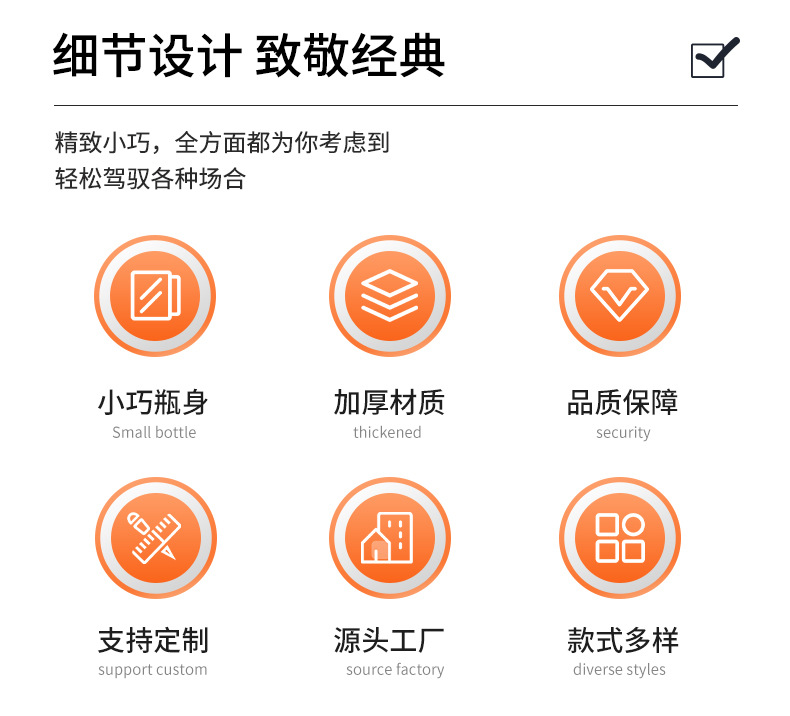 细节设计 致敬经典

精致小巧，全方面都为你考虑到
轻松驾驭各种场合

小巧瓶身
Small bottle

加厚材质
thickened

品质保障
security

支持定制
support custom

源头工厂
source factory

款式多样
diverse styles