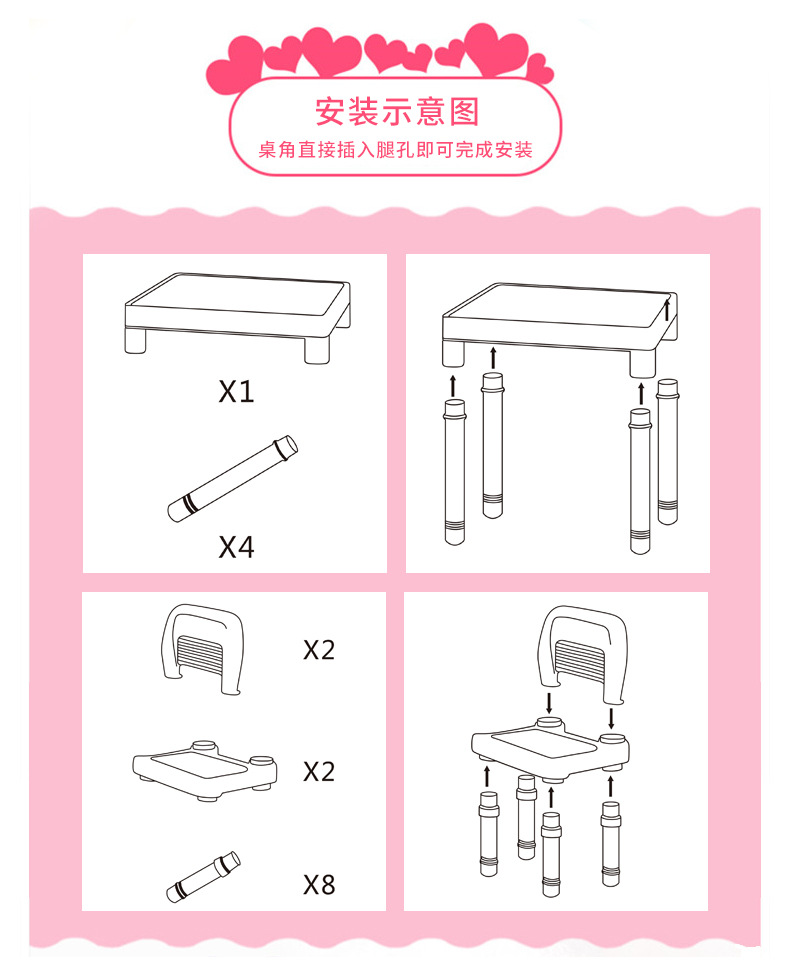 安装示意图

桌角直接插入腿孔即可完成安装

X1

X4

X2

X2

X8