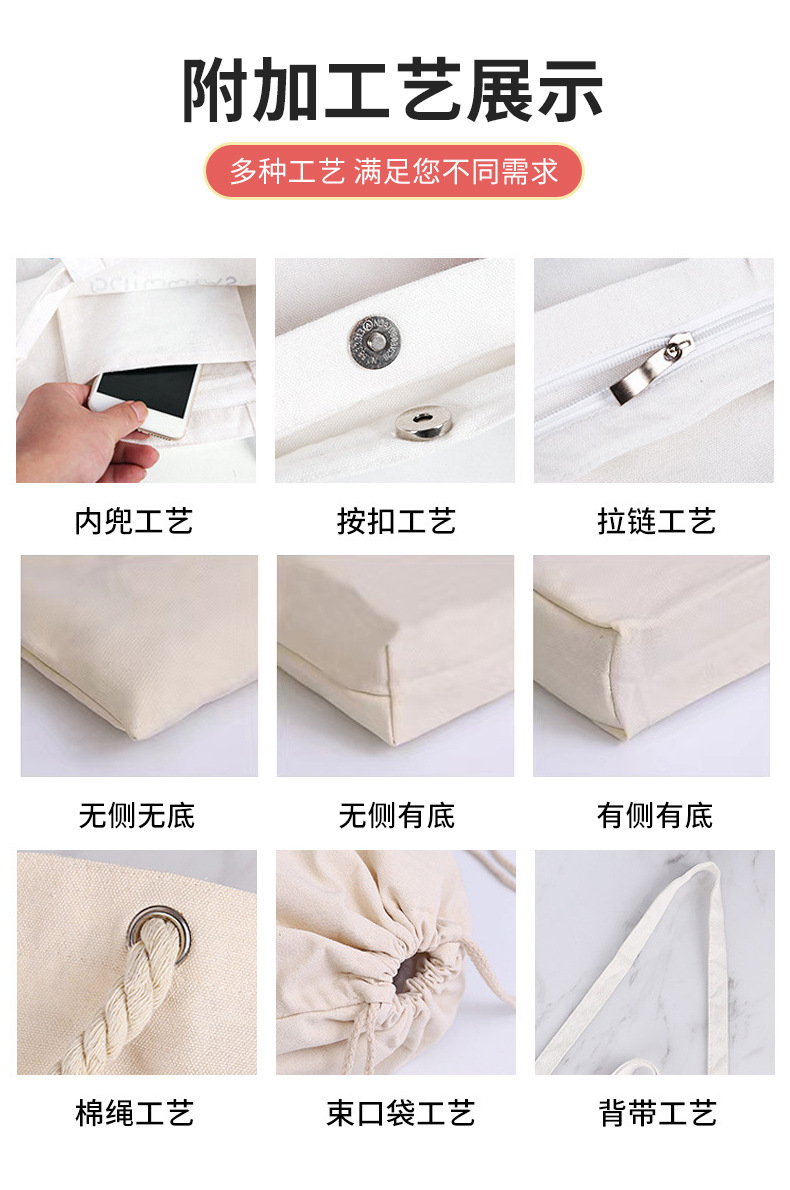 附加工艺展示

多种工艺 满足您不同需求

内兜工艺

按扣工艺

拉链工艺

无侧无底

无侧有底

有侧有底

棉绳工艺

束口袋工艺

背带工艺