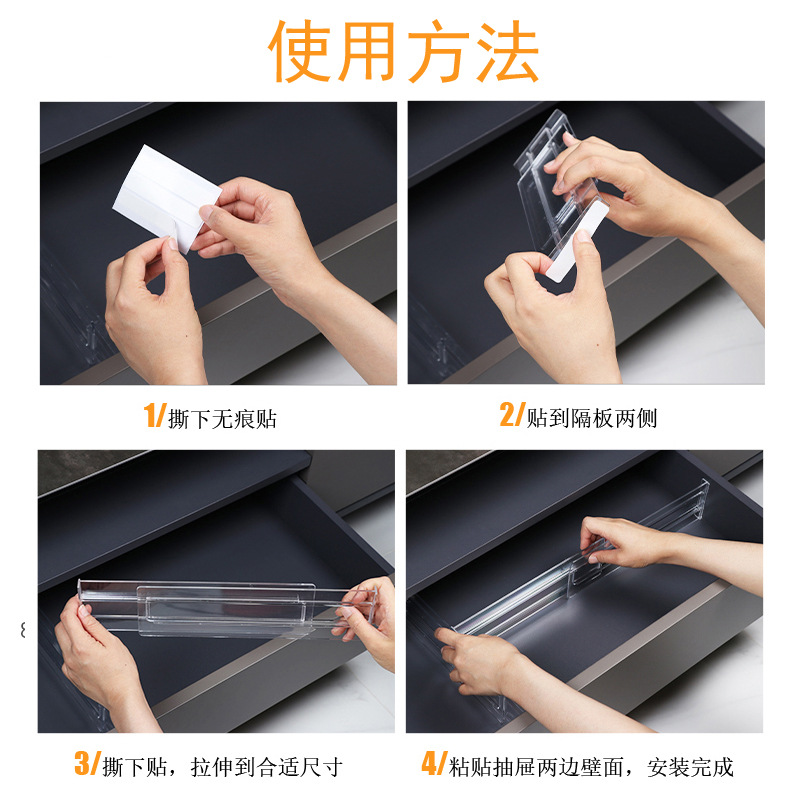 使用方法

1/撕下无痕贴

2/贴到隔板两侧

3/撕下贴，拉伸到合适尺寸

4/粘贴抽屉两边壁面，安装完成