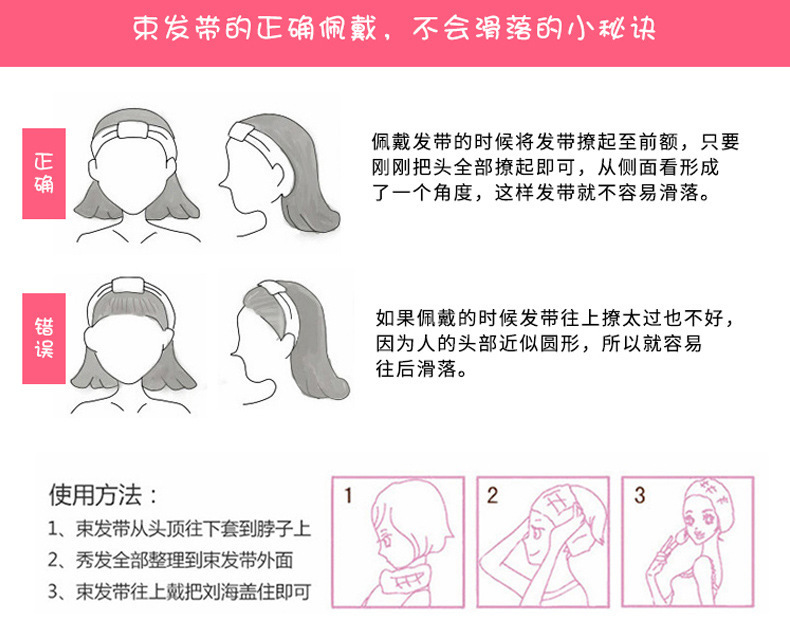 束发带的正确佩戴，不会滑落的小秘诀

正确

佩戴发带的时候将发带撩起至前额，只要刚刚把头全部撩起即可，从侧面看形成了一个角度，这样发带就不容易滑落。

错误

如果佩戴的时候发带往上撩太过也不好，因为人的头部近似圆形，所以就容易往后滑落。

使用方法：

1、束发带从头顶往下套到脖子上

2、秀发全部整理到束发带外面

3、束发带往上戴把刘海盖住即可

1

2

3