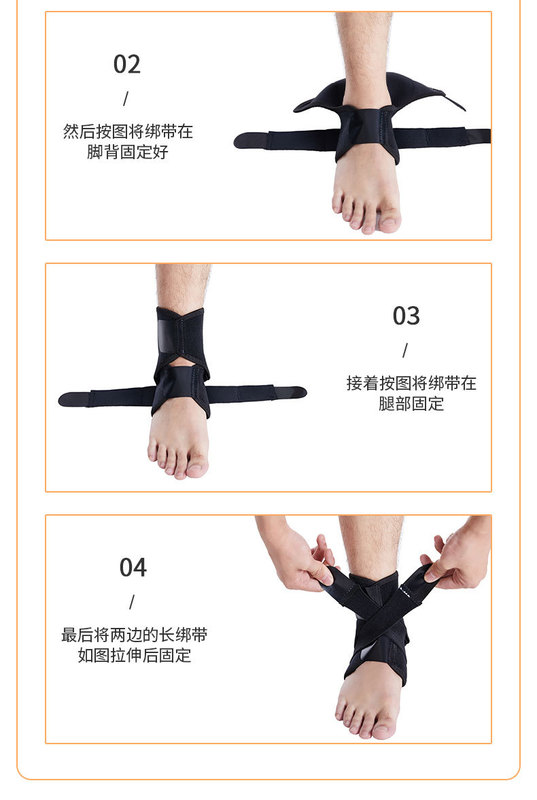 02

/

然后按图将绑带在脚背固定好

03

/

接着按图将绑带在腿部固定

04

/

最后将两边的长绑带如图拉伸后固定