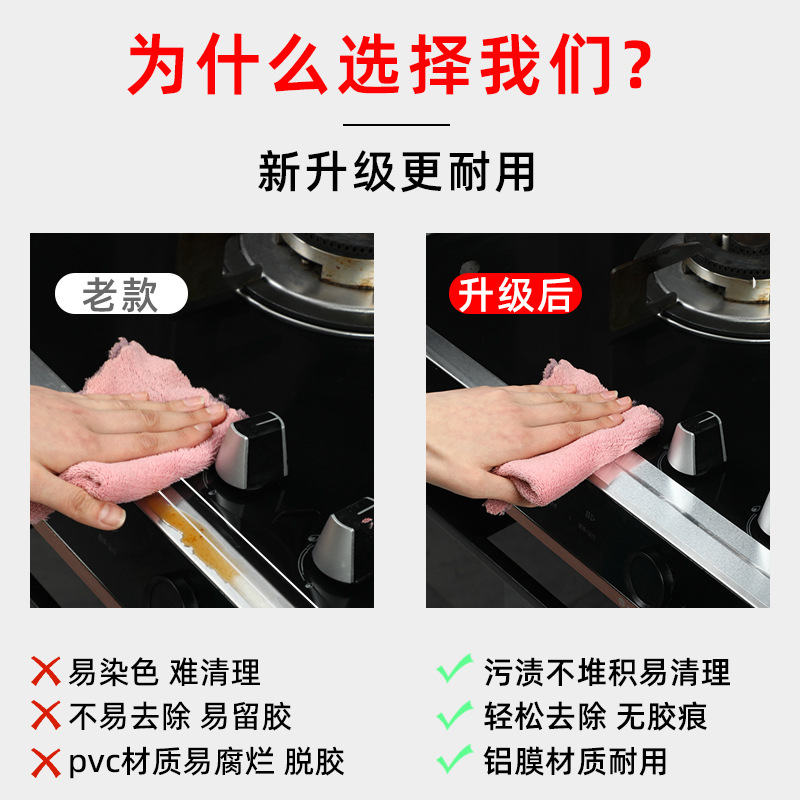 为什么选择我们?

新升级更耐用

老款

升级后

易染色 难清理
不易去除 易留胶
pvc材质易腐烂 脱胶

污渍不堆积易清理
轻松去除 无胶痕
铝膜材质耐用