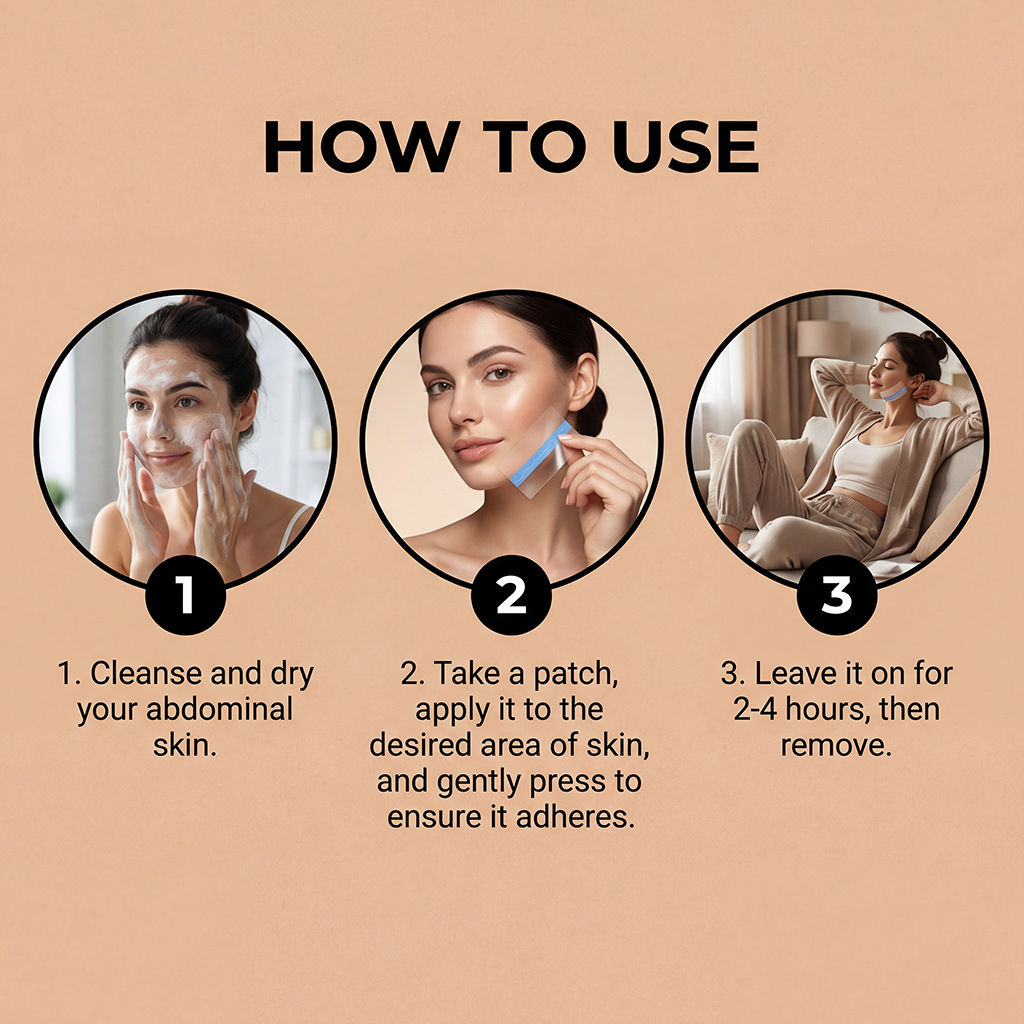 HOW TO USE

1

1. Cleanse and dry your abdominal skin.

2

2. Take a patch, apply it to the desired area of skin, and gently press to ensure it adheres.

3

3. Leave it on for 2-4 hours, then remove.