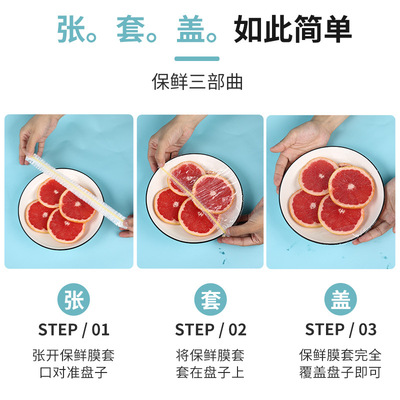 张。套。盖。如此简单

保鲜三部曲

张

STEP / 01

张开保鲜膜套口对准盘子

套

STEP / 02

将保鲜膜套套在盘子上

盖

STEP / 03

保鲜膜套完全覆盖盘子即可