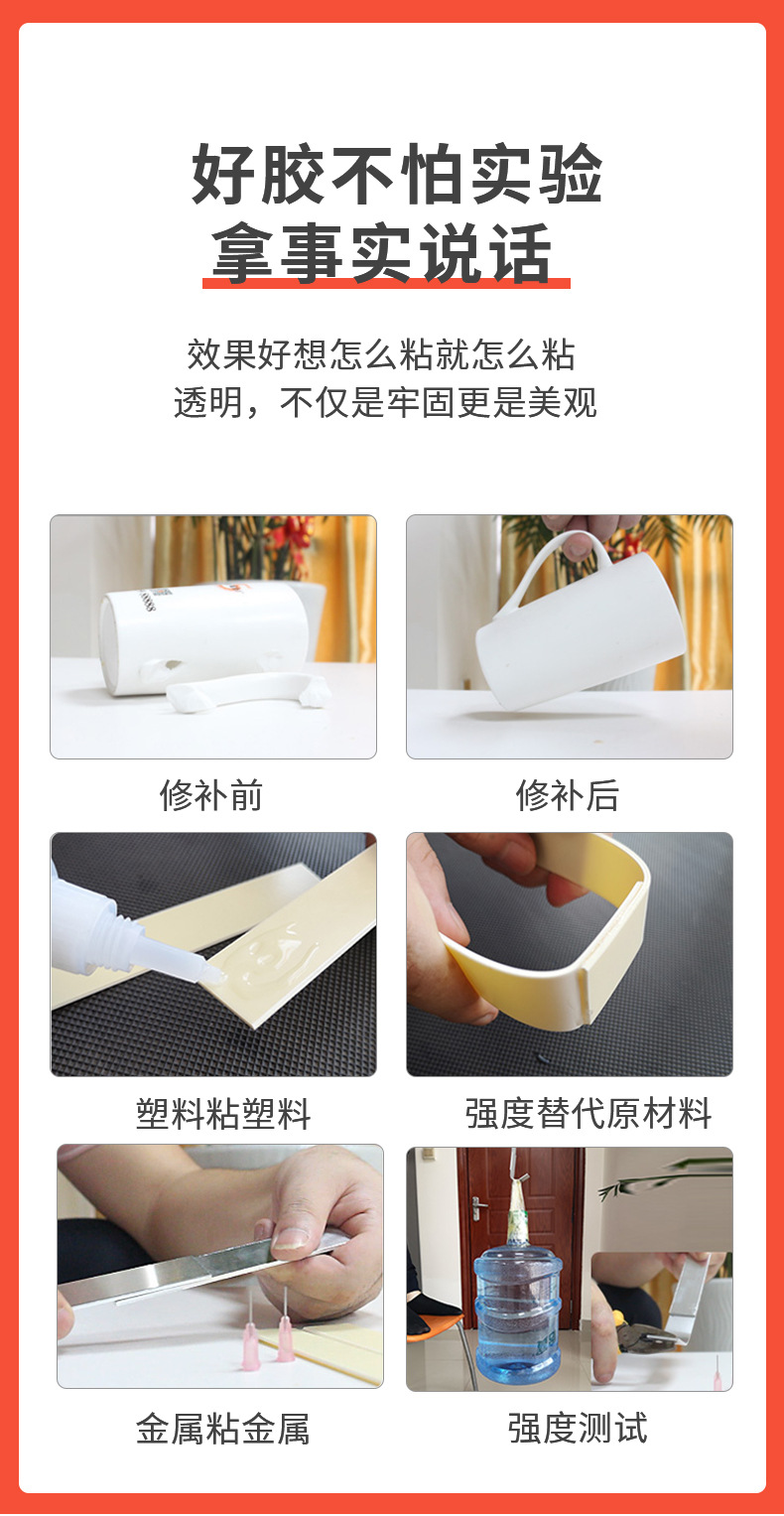 好胶不怕实验
拿事实说话

效果好想怎么粘就怎么粘
透明，不仅是牢固更是美观

修补前

修补后

塑料粘塑料

强度替代原材料

金属粘金属

强度测试