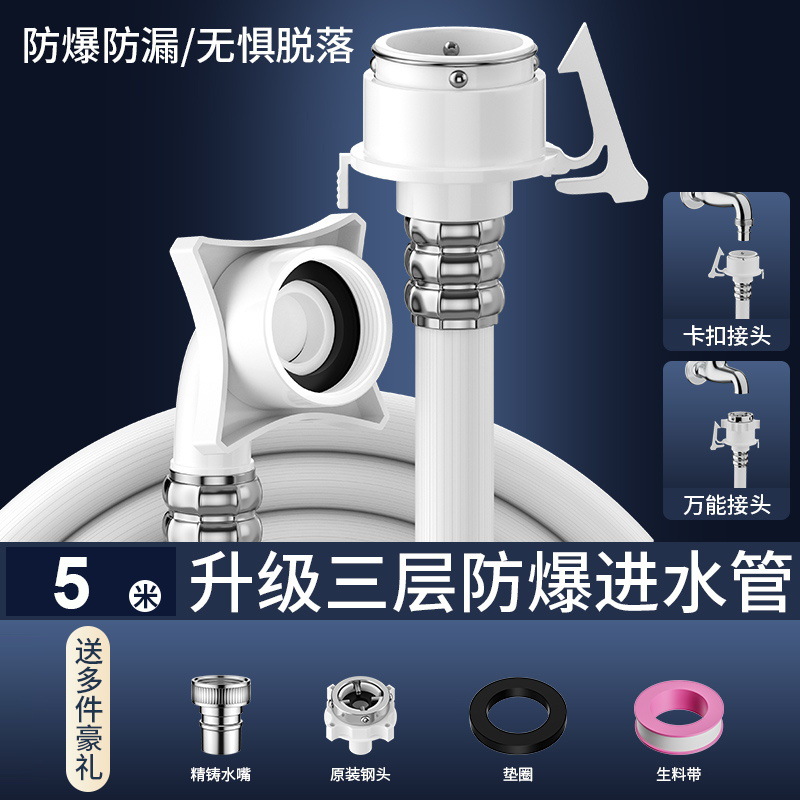 防爆防漏/无惧脱落

卡扣接头

万能接头

5 米 升级三层防爆进水管

送多件豪礼

精铸水嘴

原装钢头

垫圈

生料带