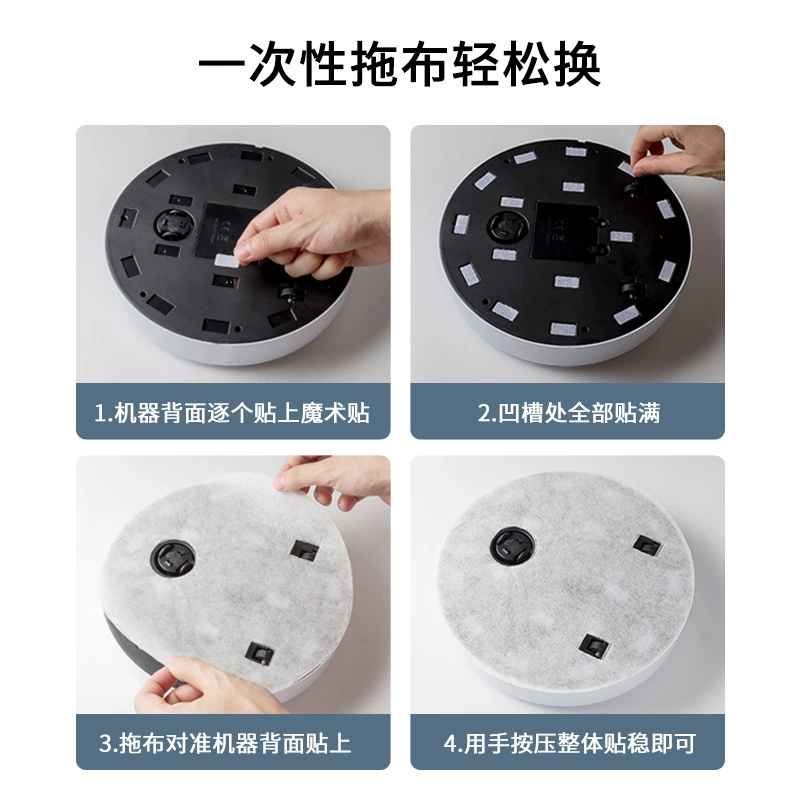 一次性拖布轻松换

1.机器背面逐个贴上魔术贴

2.凹槽处全部贴满

3.拖布对准机器背面贴上

4.用手按压整体贴稳即可