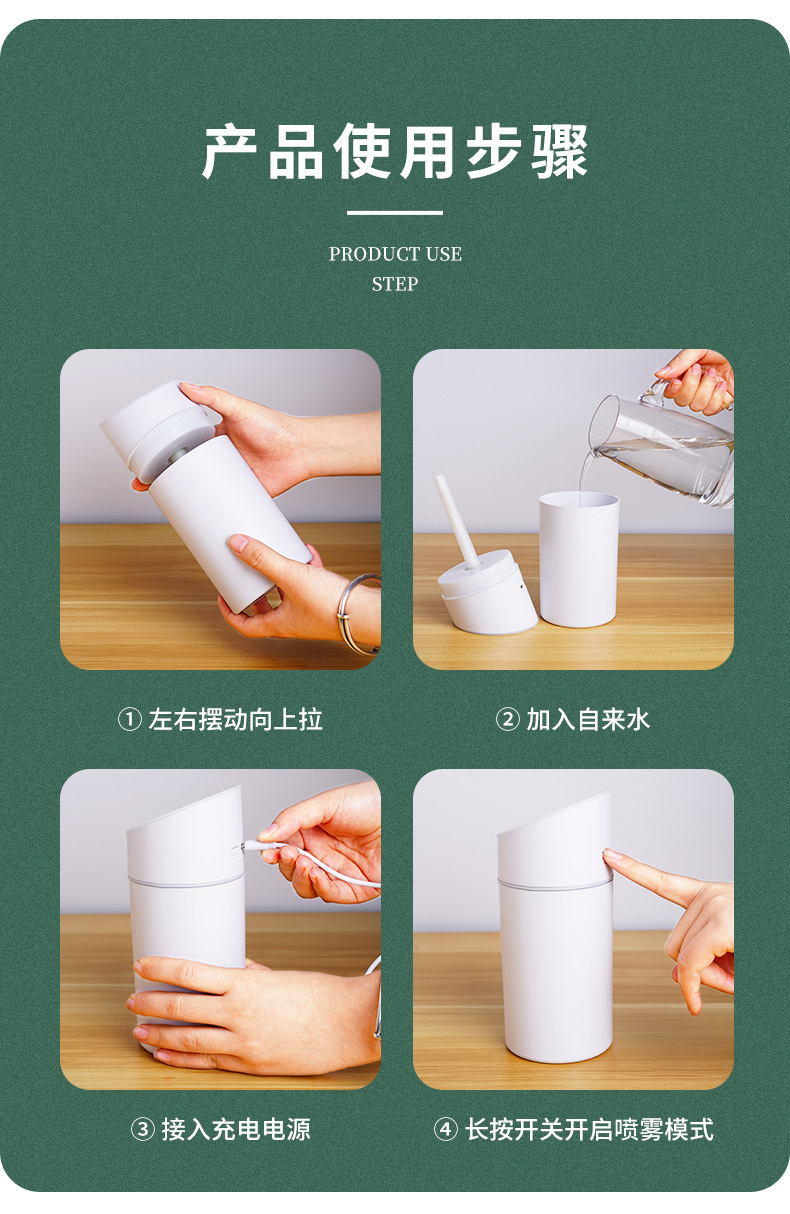 产品使用步骤

PRODUCT USE
STEP

① 左右摆动向上拉

② 加入自来水

③ 接入充电电源

④ 长按开关开启喷雾模式