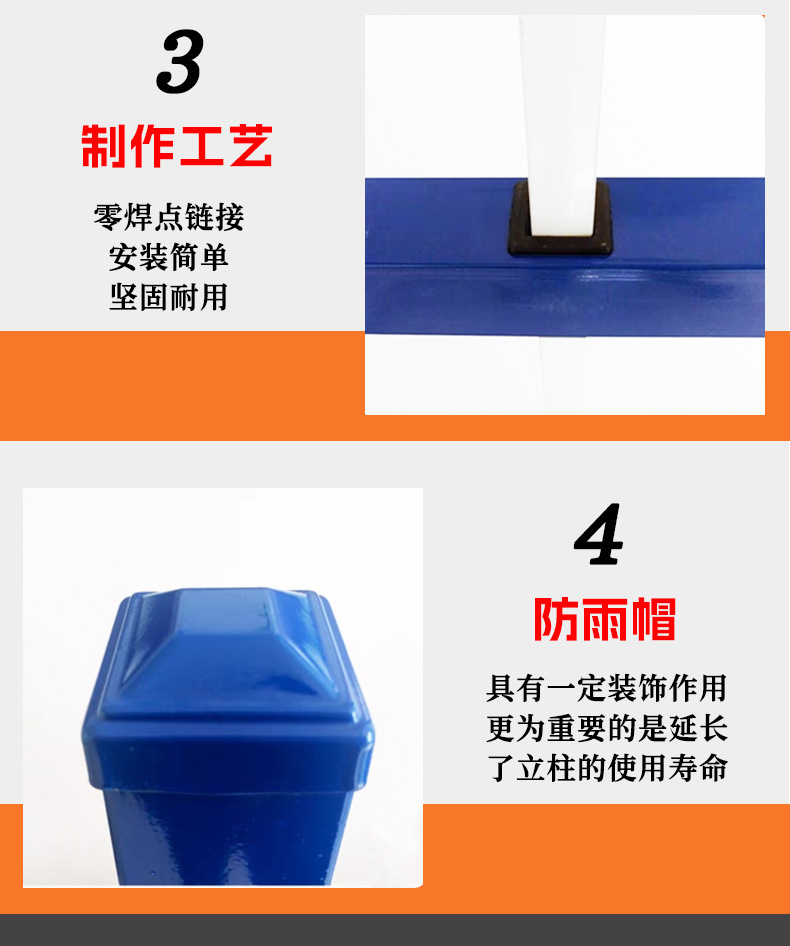 3

制作工艺

零焊点链接
安装简单
坚固耐用

4

防雨帽

具有一定装饰作用
更为重要的是延长
了立柱的使用寿命