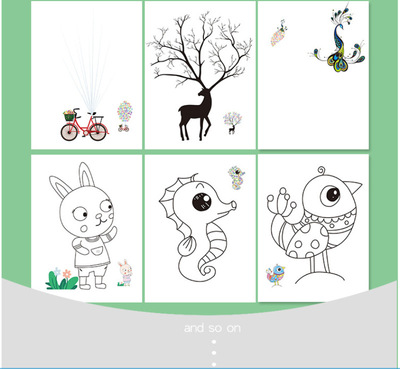 and so on