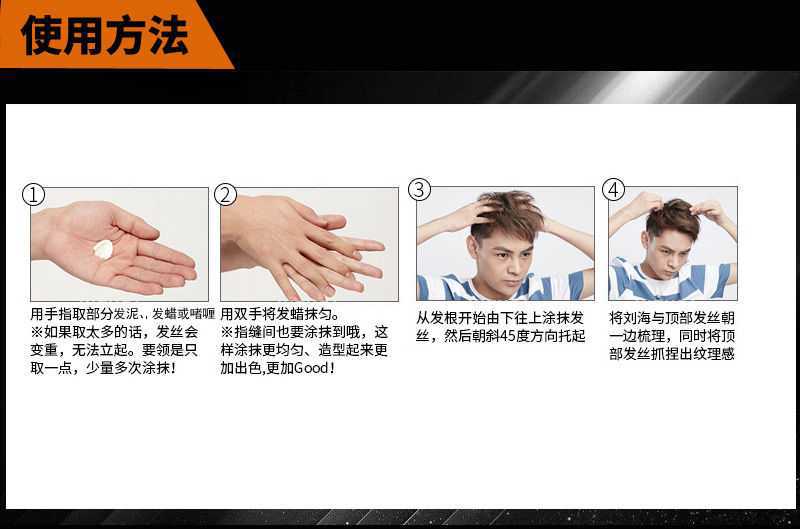 使用方法

①

用手指取部分发泥、发蜡或啫喱
※如果取太多的话，发丝会变重，无法立起。要领是只取一点，少量多次涂抹！

②

用双手将发蜡抹匀。
※指缝间也要涂抹到哦，这样涂抹更均匀、造型起来更加出色，更加Good！

③

从发根开始由下往上涂抹发丝，然后朝斜45度方向托起

④

将刘海与顶部发丝朝一边梳理，同时将顶部发丝抓捏出纹理感