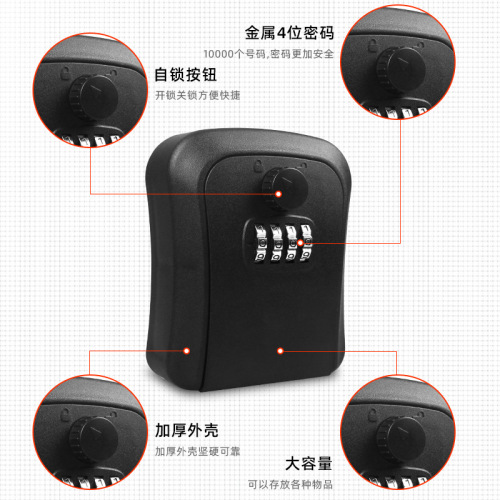 金属4位密码
10000个号码,密码更加安全

自锁按钮
开锁关锁方便快捷

加厚外壳
加厚外壳坚硬可靠

大容量
可以存放各种物品