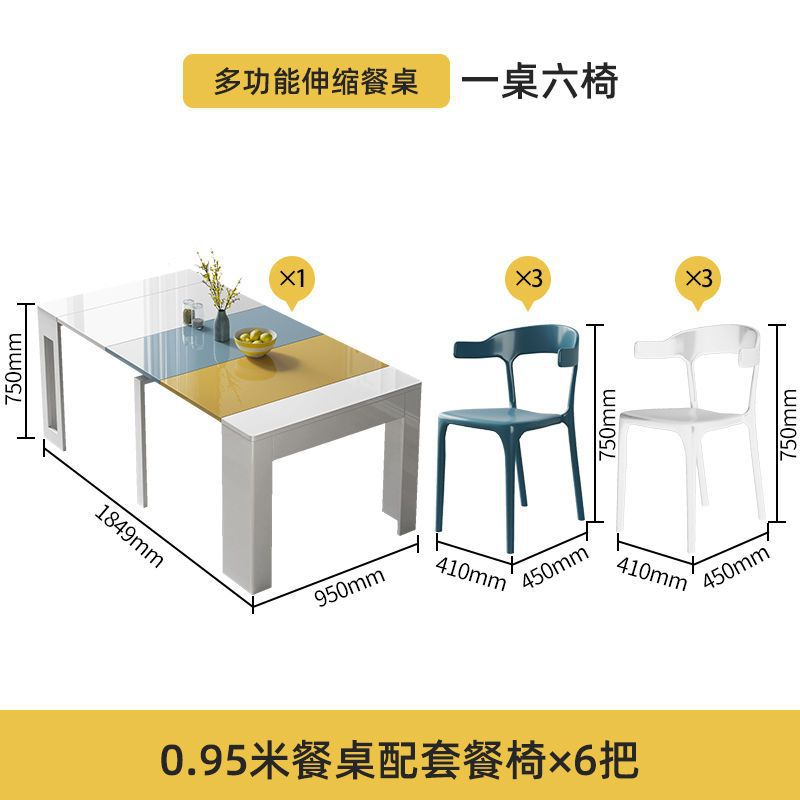 多功能伸缩餐桌 一桌六椅

×1

×3

×3

750mm

1849mm

950mm

750mm

410mm 450mm

750mm

410mm 450mm

0.95米餐桌配套餐椅×6把