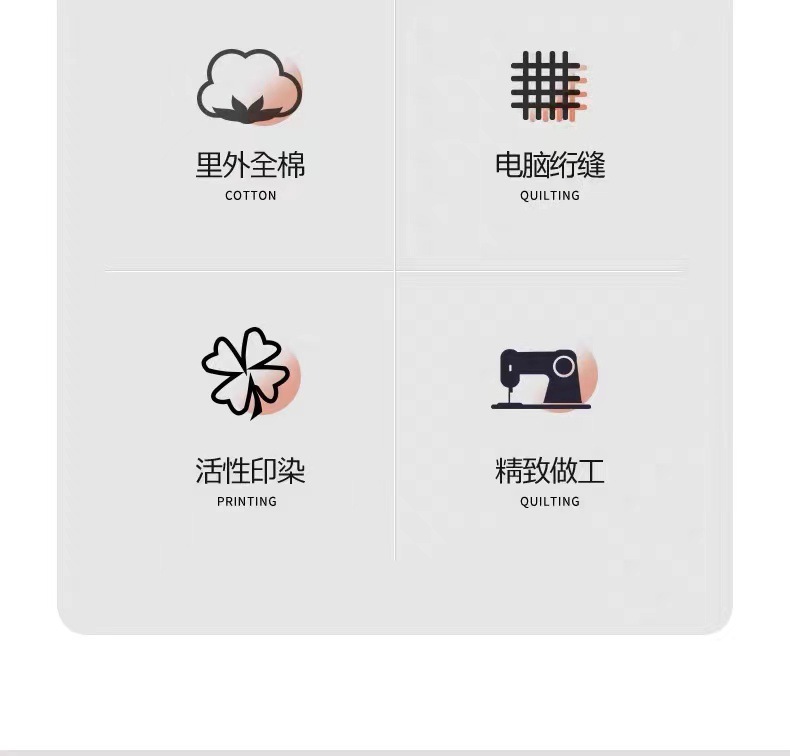 里外全棉
COTTON

电脑绗缝
QUILTING

活性印染
PRINTING

精致做工
QUILTING