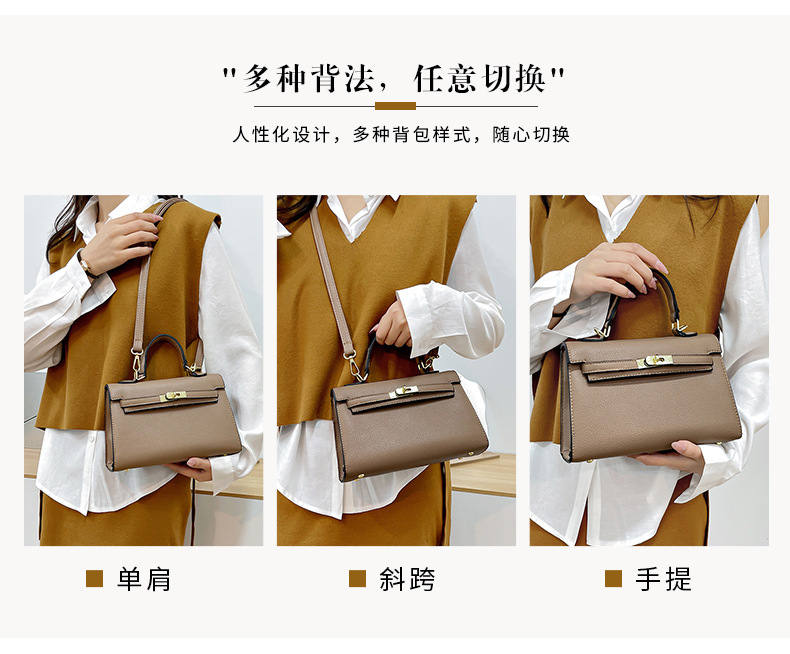 "多种背法，任意切换"

人性化设计，多种背包样式，随心切换

单肩

斜跨

手提