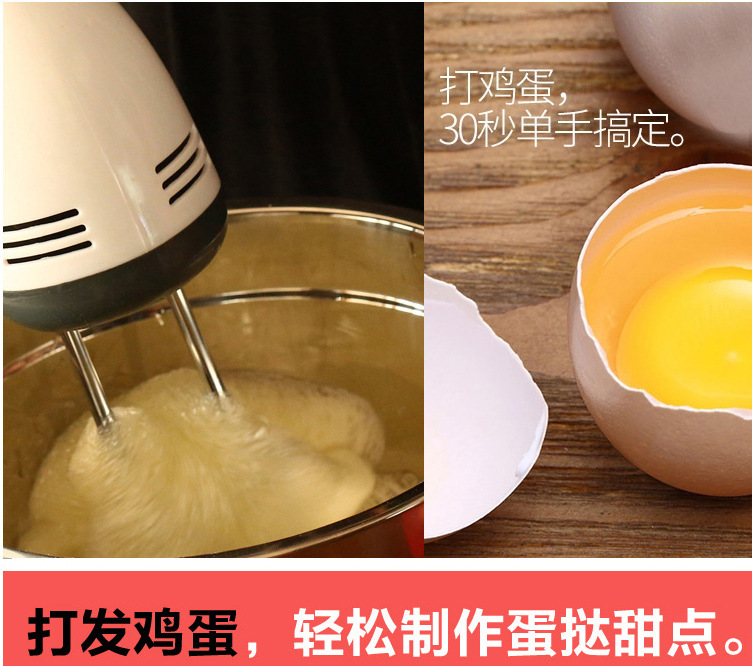 打鸡蛋，
30秒单手搞定。

打发鸡蛋，轻松制作蛋挞甜点。