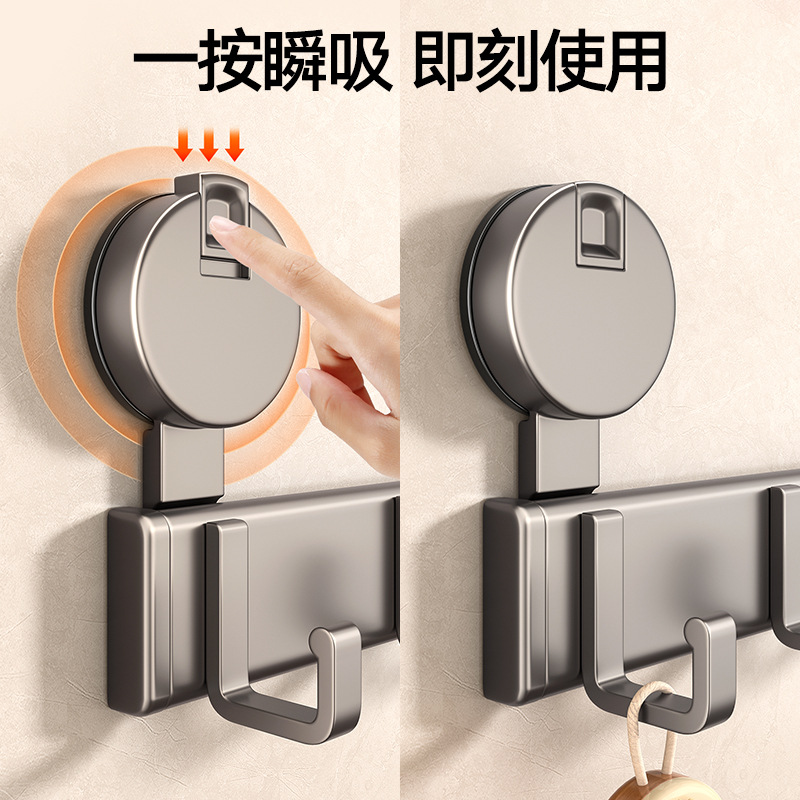 一按瞬吸 即刻使用