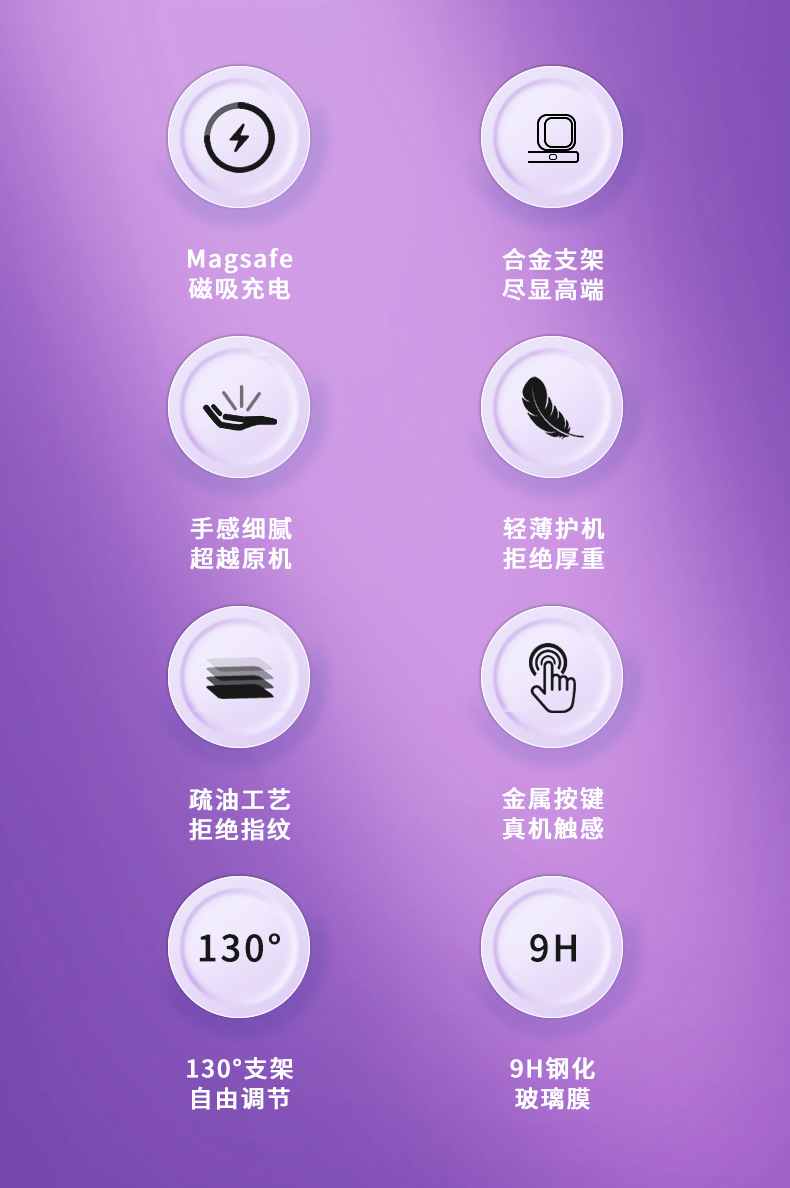 Magsafe
磁吸充电

合金支架
尽显高端

手感细腻
超越原机

轻薄护机
拒绝厚重

疏油工艺
拒绝指纹

金属按键
真机触感

130°

130°支架
自由调节

9H

9H钢化
玻璃膜