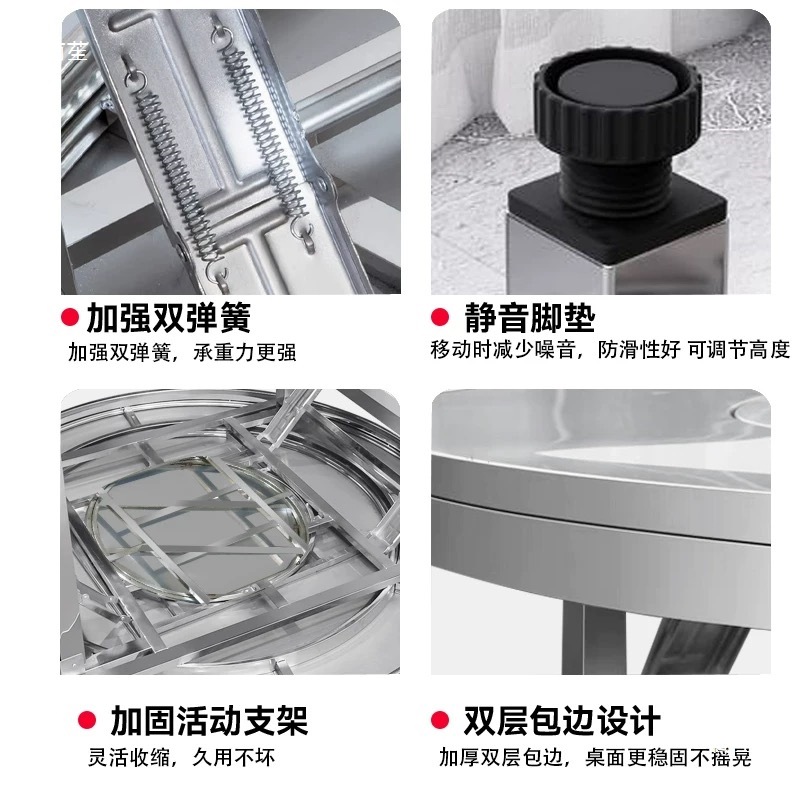 加强双弹簧
加强双弹簧，承重力更强

静音脚垫
移动时减少噪音，防滑性好 可调节高度

加固活动支架
灵活收缩，久用不坏

双层包边设计
加厚双层包边，桌面更稳固不摇晃