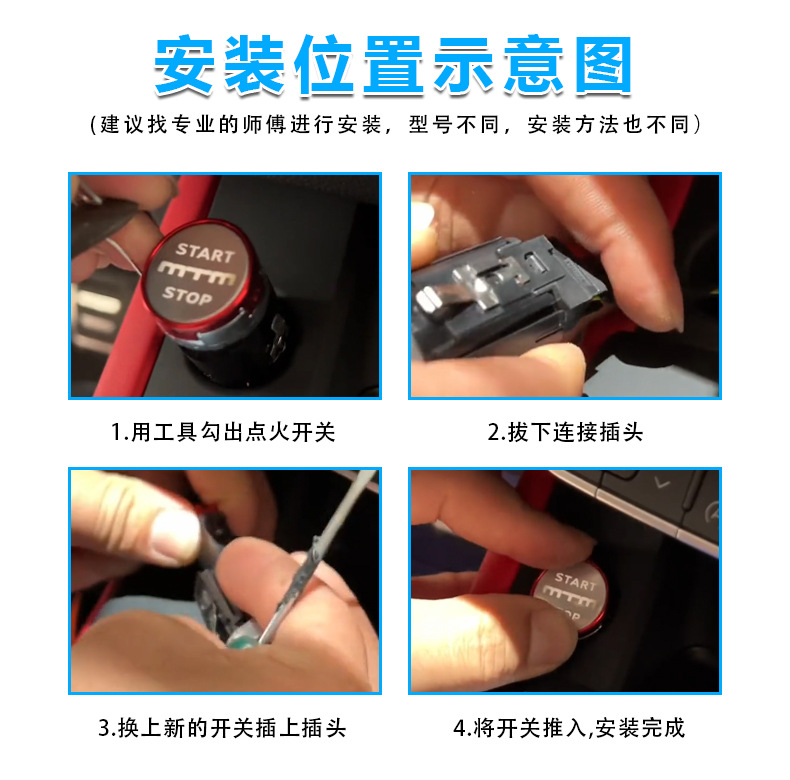 安装位置示意图

（建议找专业的师傅进行安装，型号不同，安装方法也不同）

START
STOP

1.用工具勾出点火开关

2.拔下连接插头

3.换上新的开关插上插头

START
STOP

4.将开关推入,安装完成