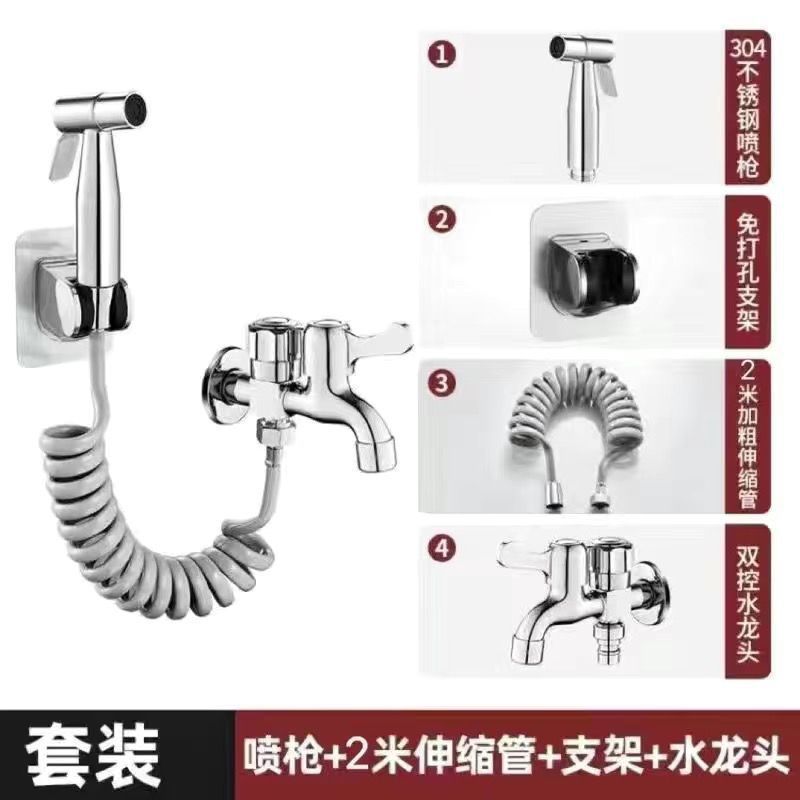 1
304不锈钢喷枪

2
免打孔支架

3
2米加粗伸缩管

4
双控水龙头

套装
喷枪+2米伸缩管+支架+水龙头