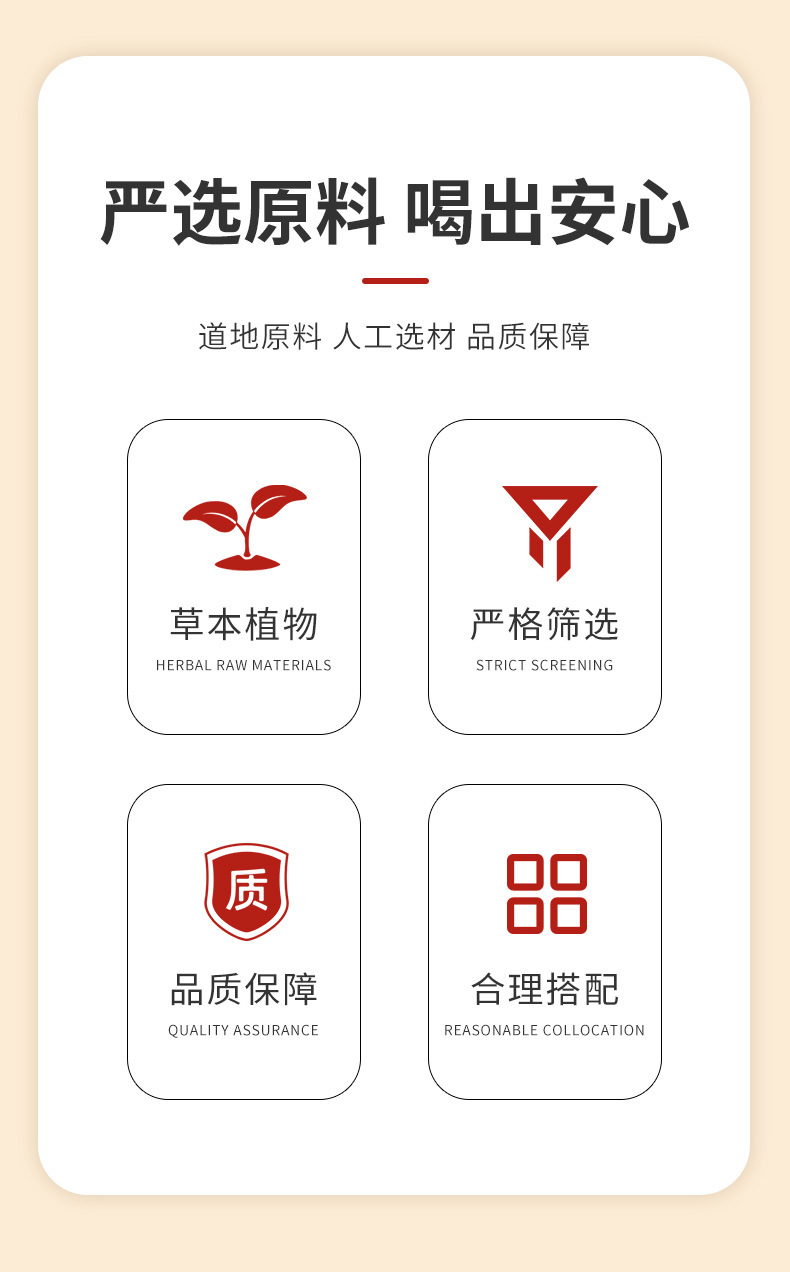 严选原料 喝出安心

道地原料 人工选材 品质保障

草本植物
HERBAL RAW MATERIALS

严格筛选
STRICT SCREENING

质
品质保障
QUALITY ASSURANCE

合理搭配
REASONABLE COLLOCATION